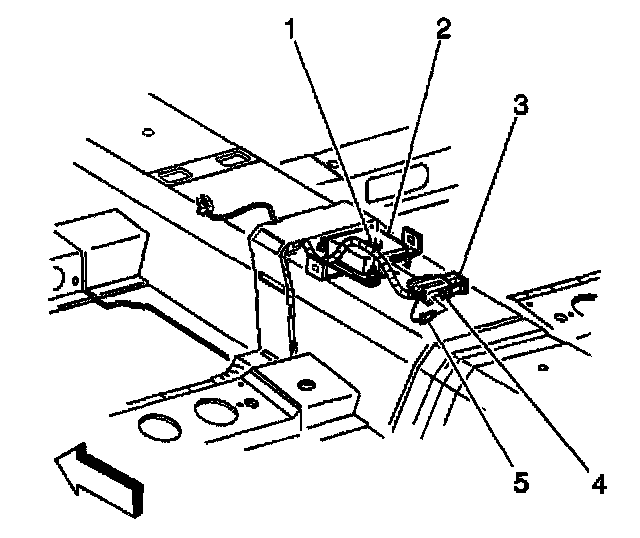 1
2
3
5
4