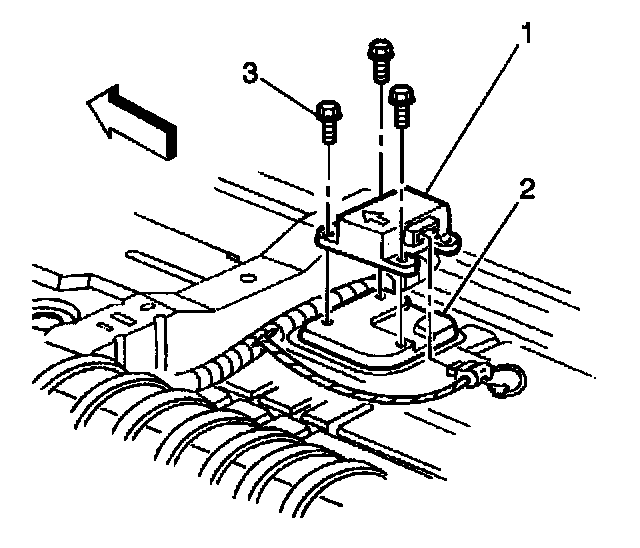 3
1
2