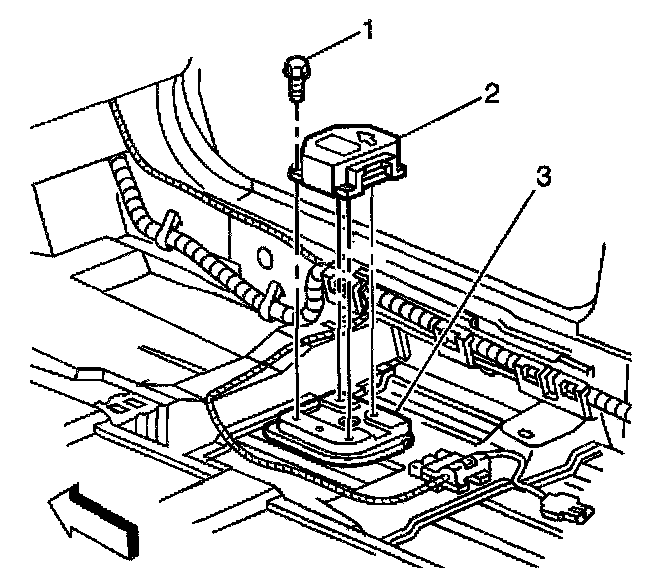 1
2
3