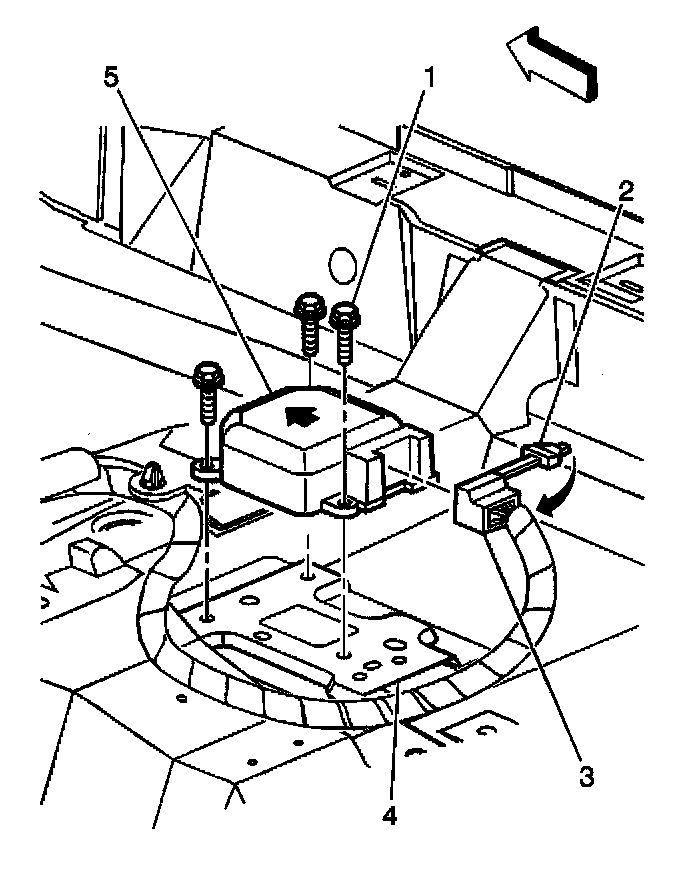 5
1
2
3
4