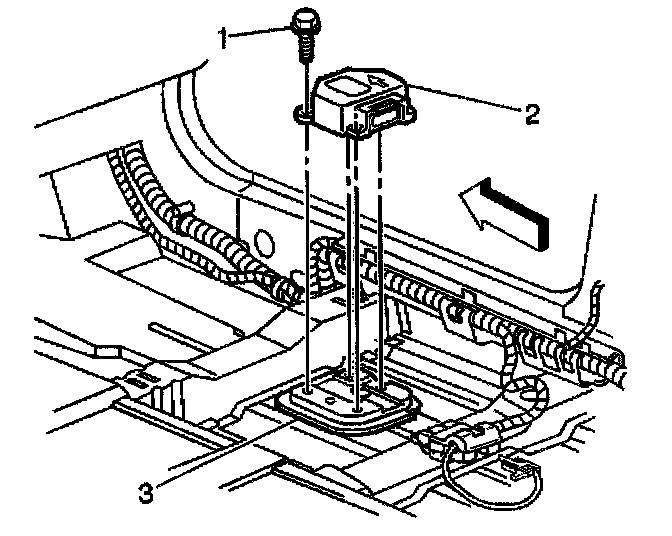 1
2
3