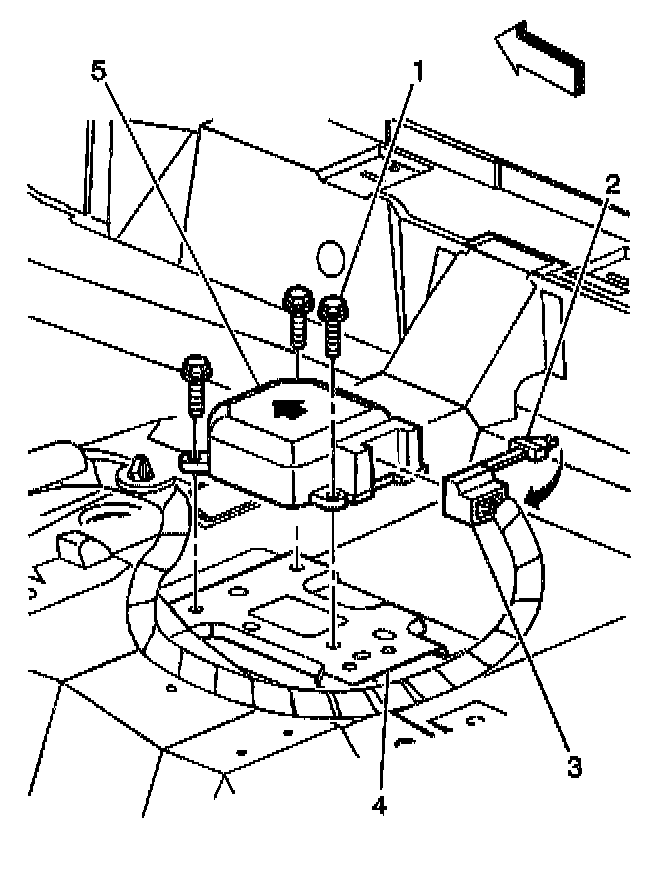 5
1
2
3
4