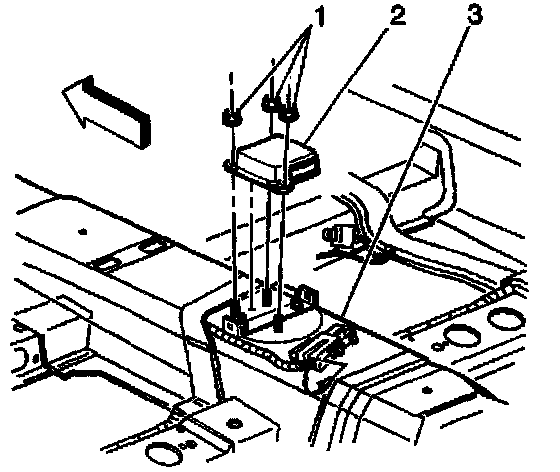 1
2
3