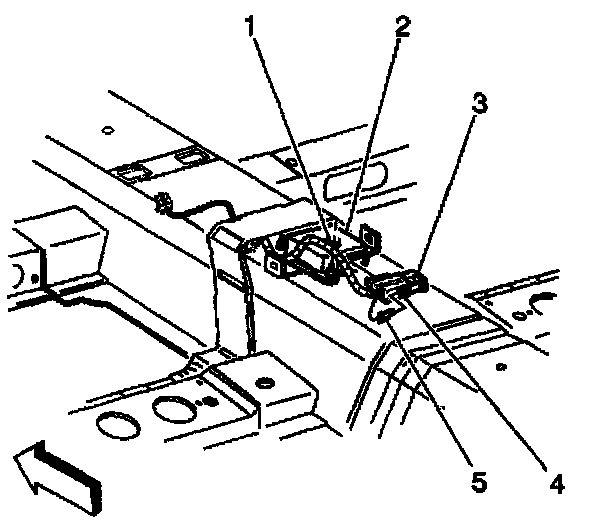 1
2
3
5
4