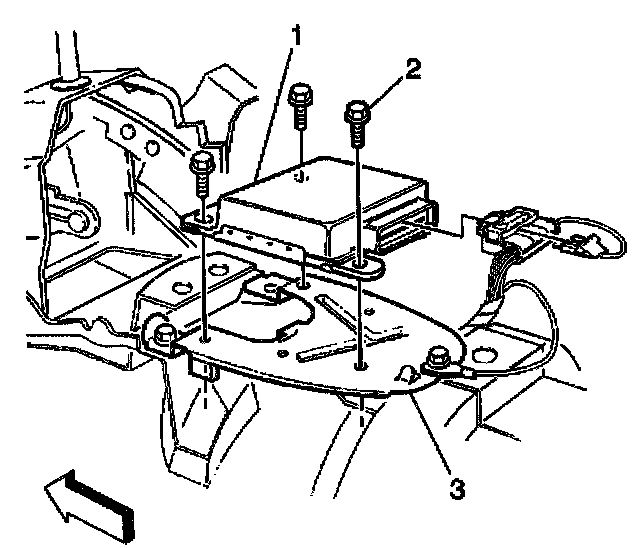 1
2
3