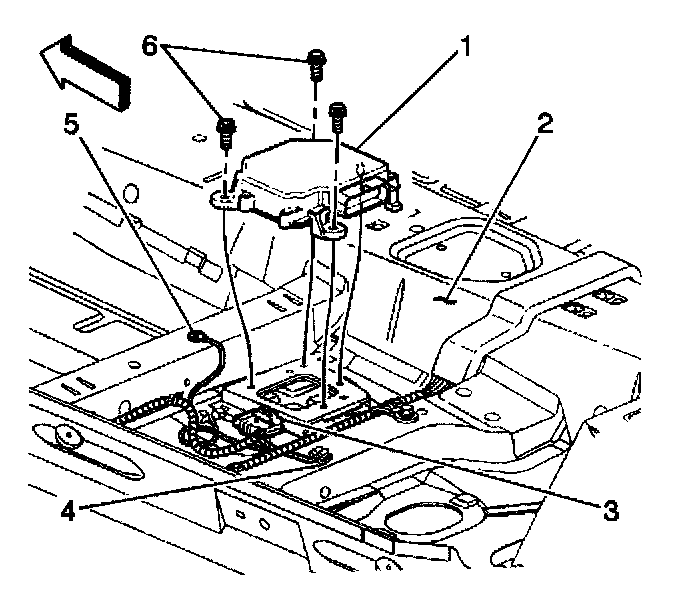 6
1
5
2
4
3