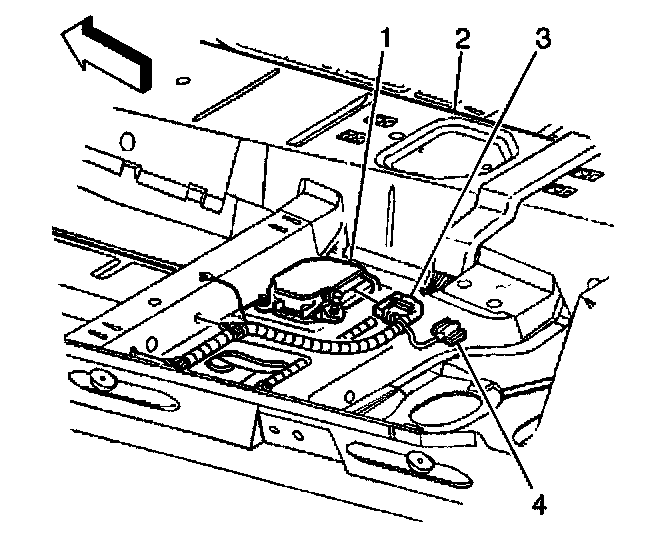 1
2
3
4