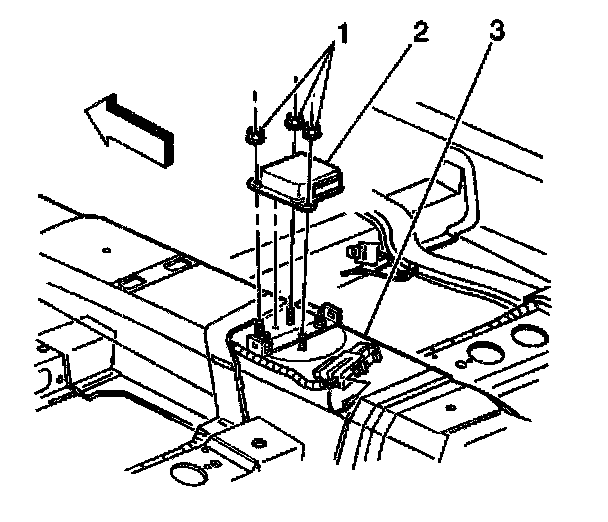 1
2
3