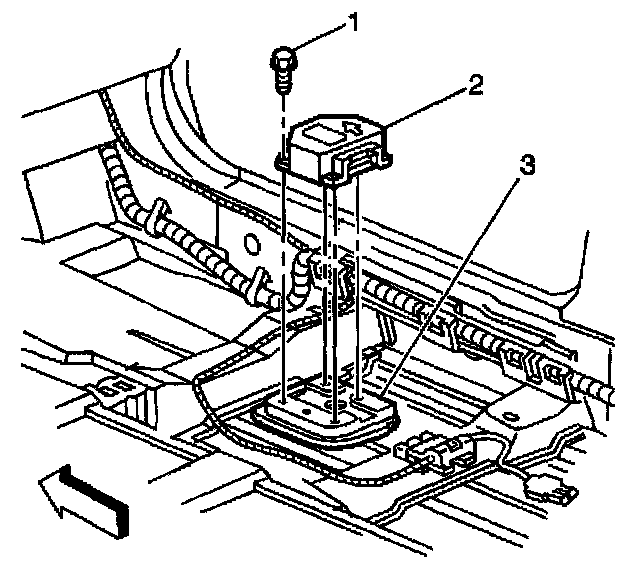 1
2
3