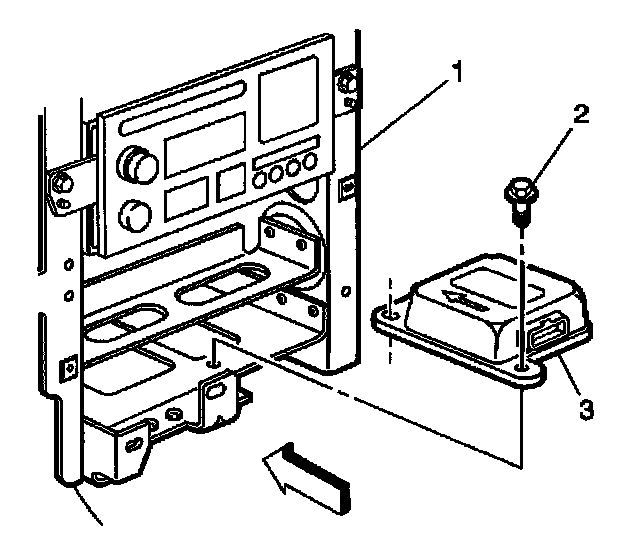 1
2
3