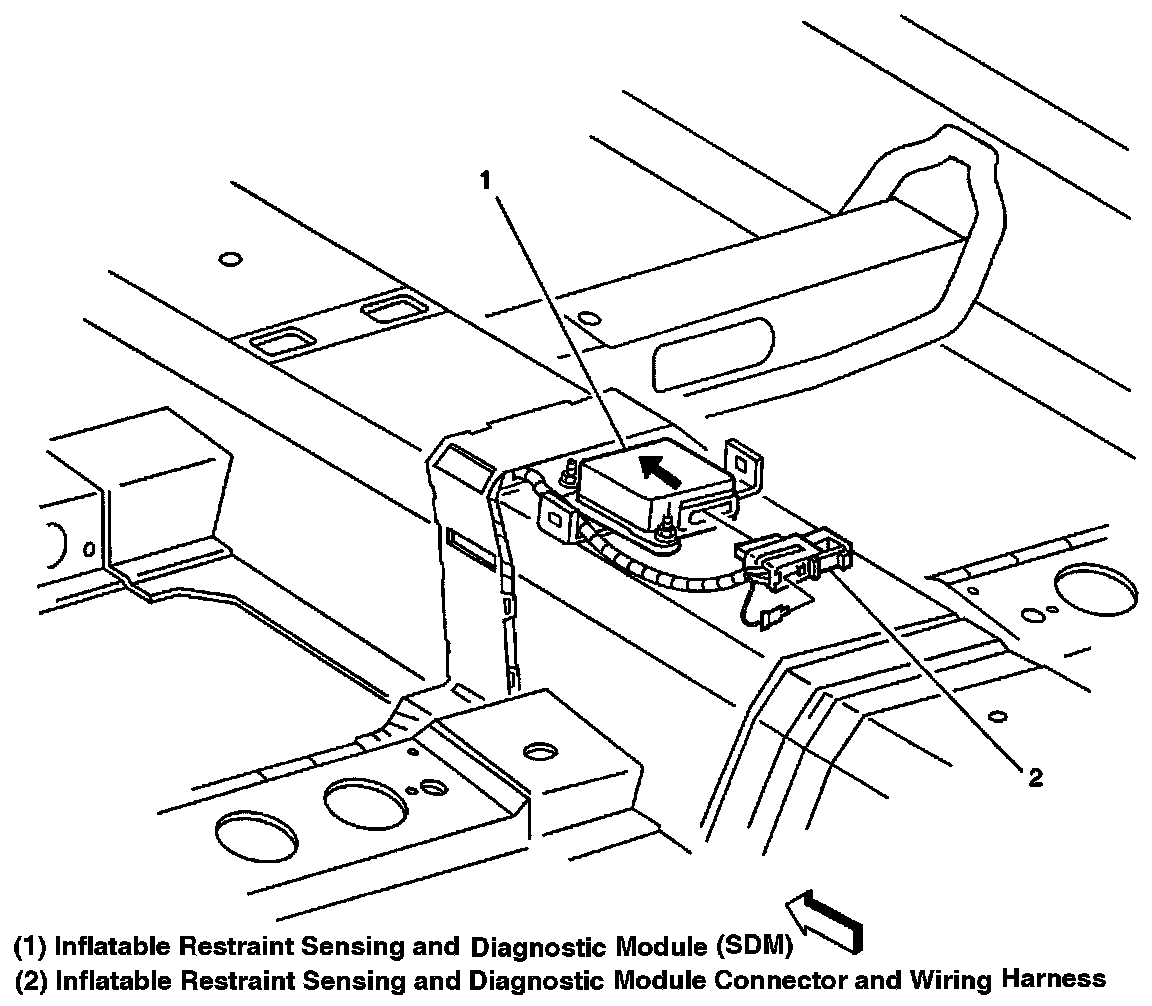 1

2

(1) Inflatable Restraint Sensing and Diagnostic Module (SDM)
(2) Inflatable Restraint Sensing and Diagnostic Module Connector and Wiring Harness