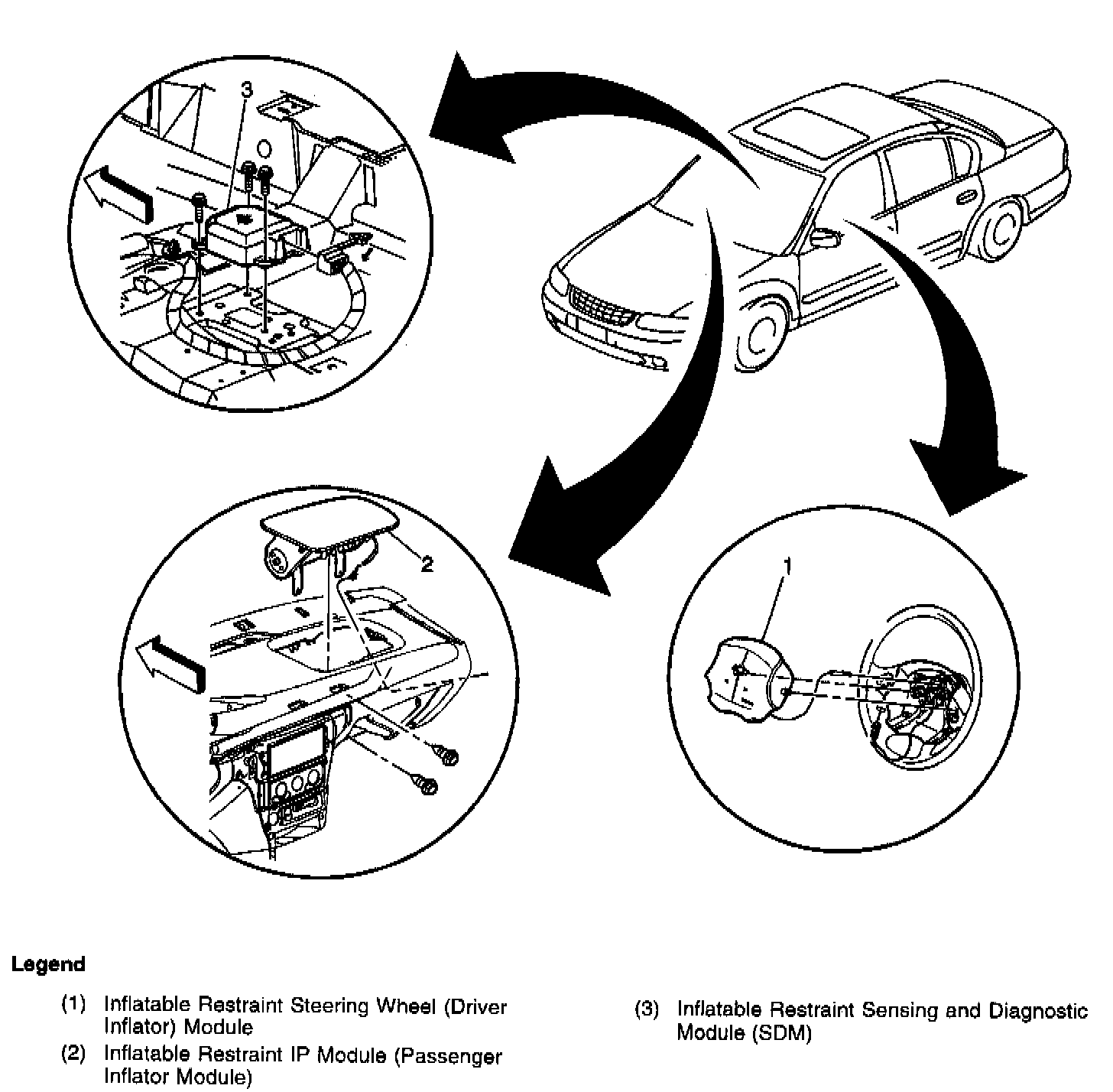 3

2

1

Legend

(1) Inflatable Restraint Steering Wheel (Driver Inflator) Module

(2) Inflatable Restraint IP Module (Passenger Inflator Module)

(3) Inflatable Restraint Sensing and Diagnostic Module (SDM)