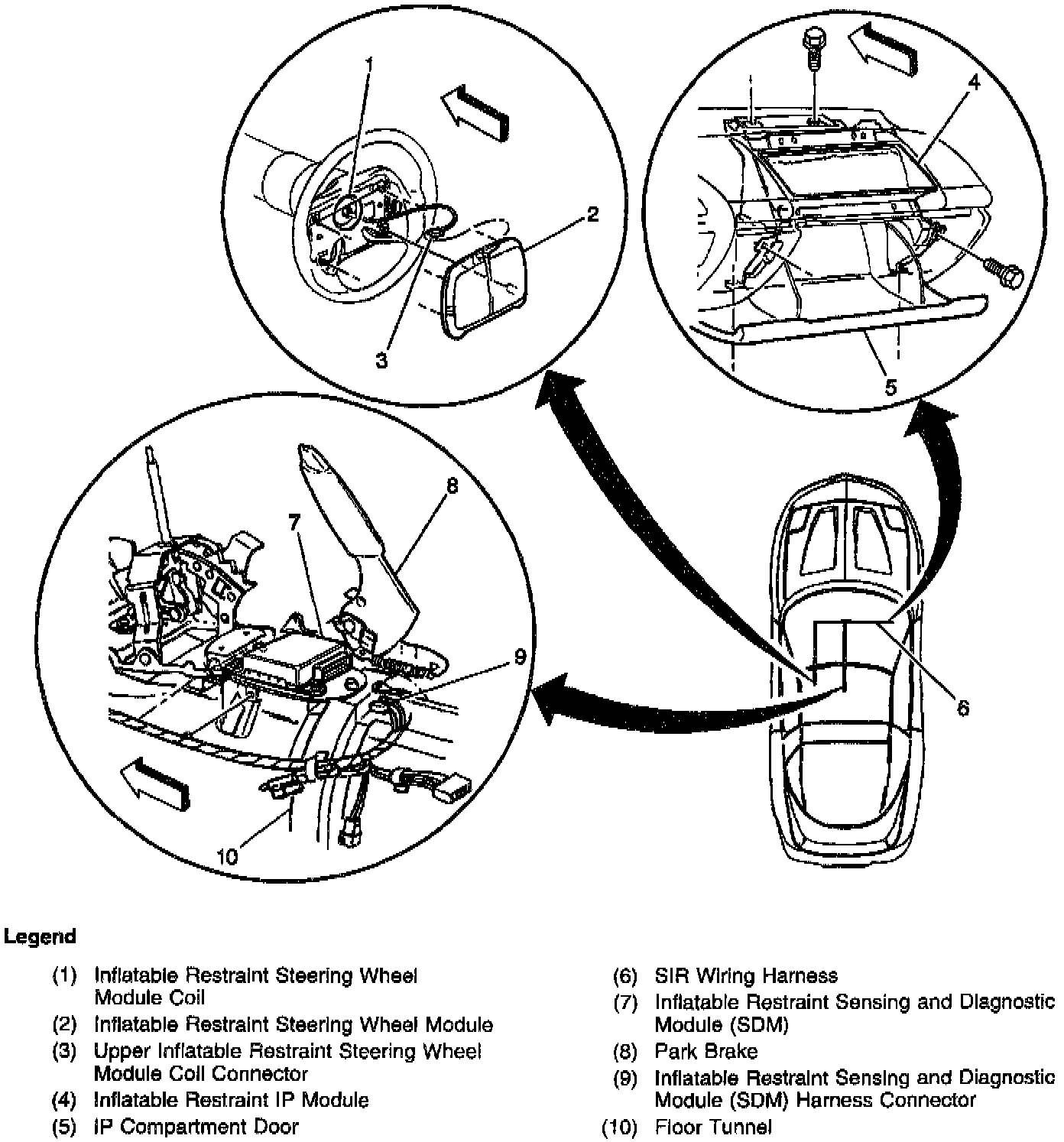 1
2
3
4
5
8
7
9
6
10

Legend

(1) Inflatable Restraint Steering Wheel Module Coil
(2) Inflatable Restraint Steering Wheel Module
(3) Upper Inflatable Restraint Steering Wheel Module Coil Connector
(4) Inflatable Restraint IP Module
(5) IP Compartment Door

(6) SIR Wiring Harness
(7) Inflatable Restraint Sensing and Diagnostic Module (SDM)
(8) Park Brake
(9) Inflatable Restraint Sensing and Diagnostic Module (SDM) Harness Connector
(10) Floor Tunnel