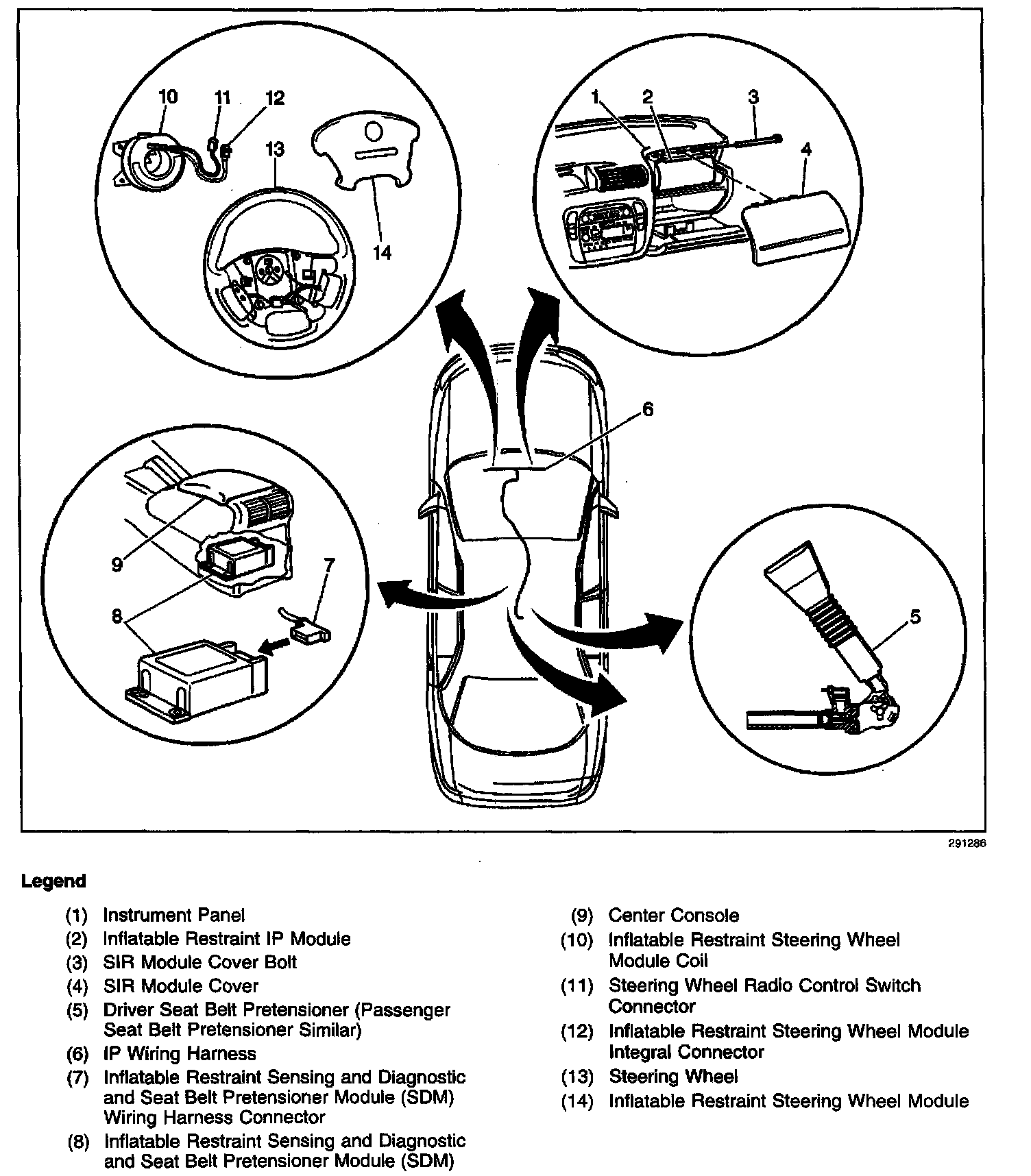 10
11
12
13
14
1
2
3
4
6
9
7
8
5

291286

Legend

(1) Instrument Panel
(2) Inflatable Restraint IP Module
(3) SIR Module Cover Bolt
(4) SIR Module Cover
(5) Driver Seat Belt Pretensioner (Passenger Seat Belt Pretensioner Similar)
(6) IP Wiring Harness
(7) Inflatable Restraint Sensing and Diagnostic and Seat Belt Pretensioner Module (SDM) Wiring Harness Connector
(8) Inflatable Restraint Sensing and Diagnostic and Seat Belt Pretensioner Module (SDM)

(9) Center Console
(10) Inflatable Restraint Steering Wheel Module Coil
(11) Steering Wheel Radio Control Switch Connector
(12) Inflatable Restraint Steering Wheel Module Integral Connector
(13) Steering Wheel
(14) Inflatable Restraint Steering Wheel Module