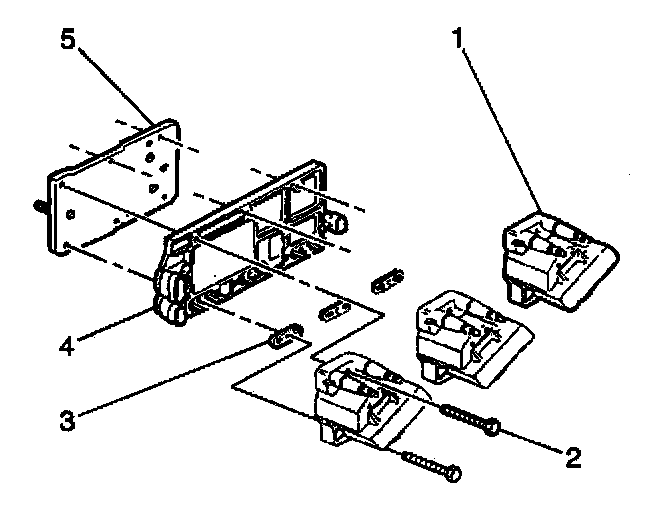 5
1
4
3
2