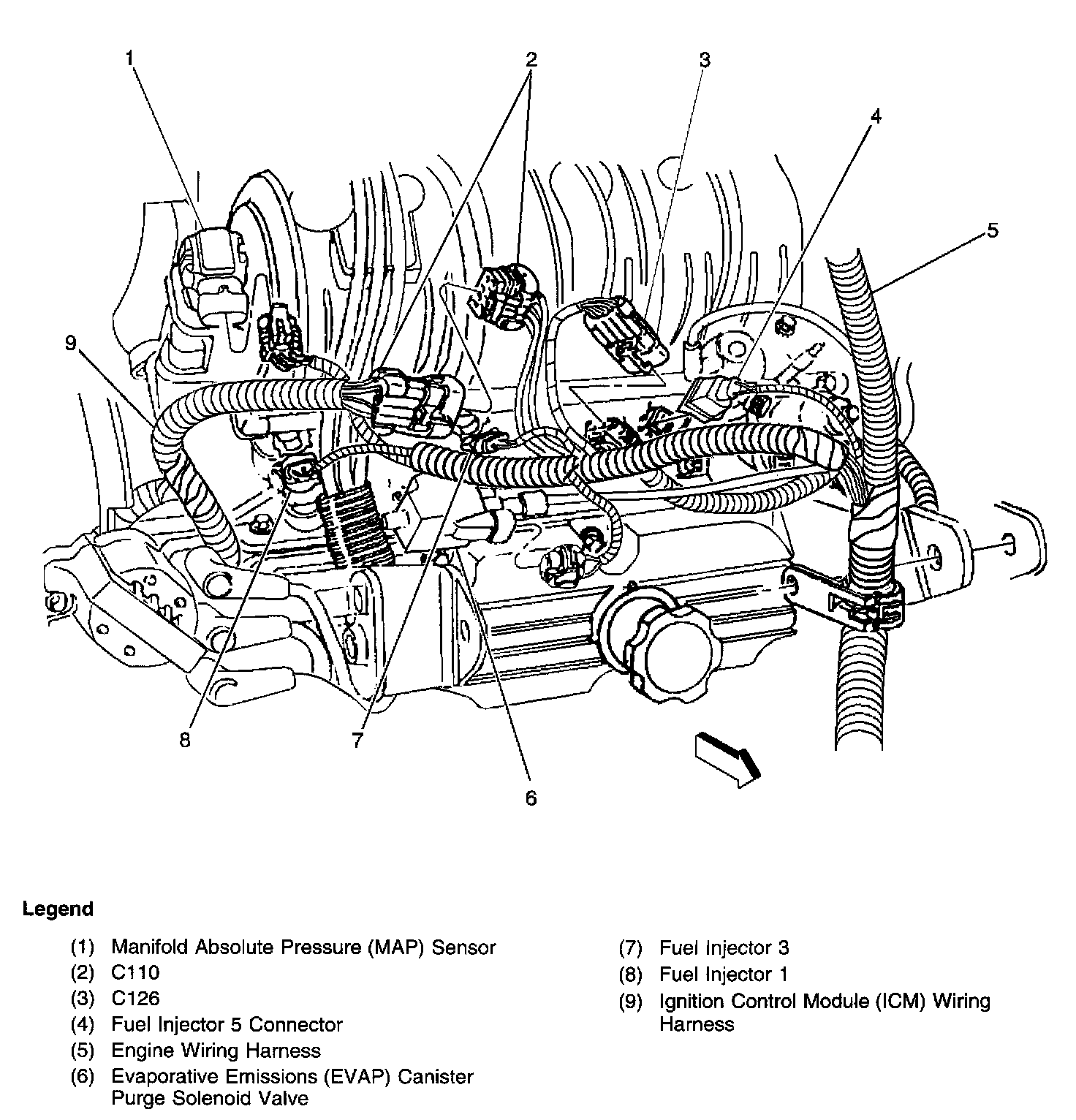 1
2
3
4
5
9
8
7
6

Legend

(1) Manifold Absolute Pressure (MAP) Sensor
(2) C110
(3) C126
(4) Fuel Injector 5 Connector
(5) Engine Wiring Harness
(6) Evaporative Emissions (EVAP) Canister Purge Solenoid Valve

(7) Fuel Injector 3
(8) Fuel Injector 1
(9) Ignition Control Module (ICM) Wiring Harness