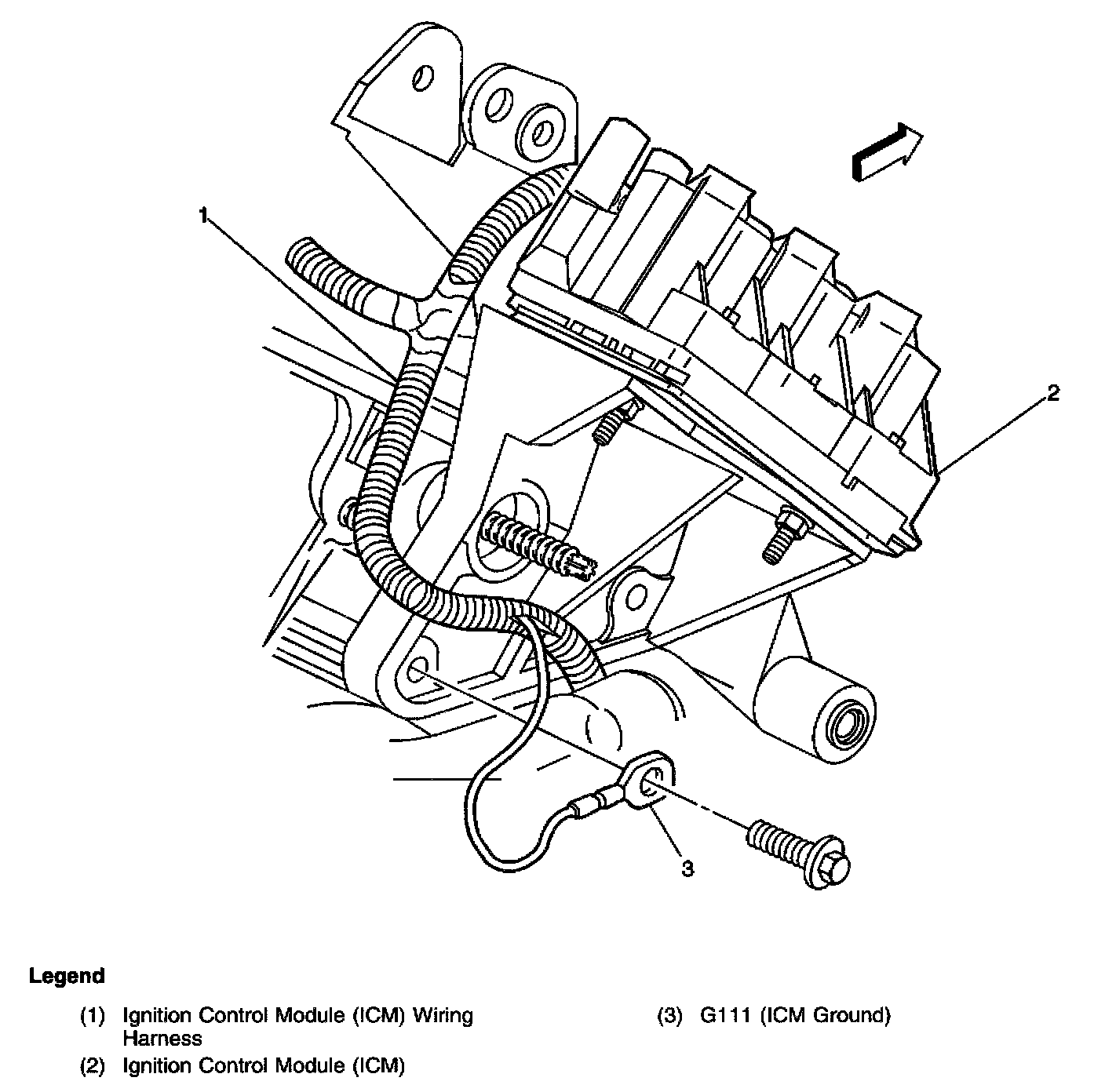 1

2

3

Legend

(1) Ignition Control Module (ICM) Wiring Harness

(2) Ignition Control Module (ICM)

(3) G111 (ICM Ground)