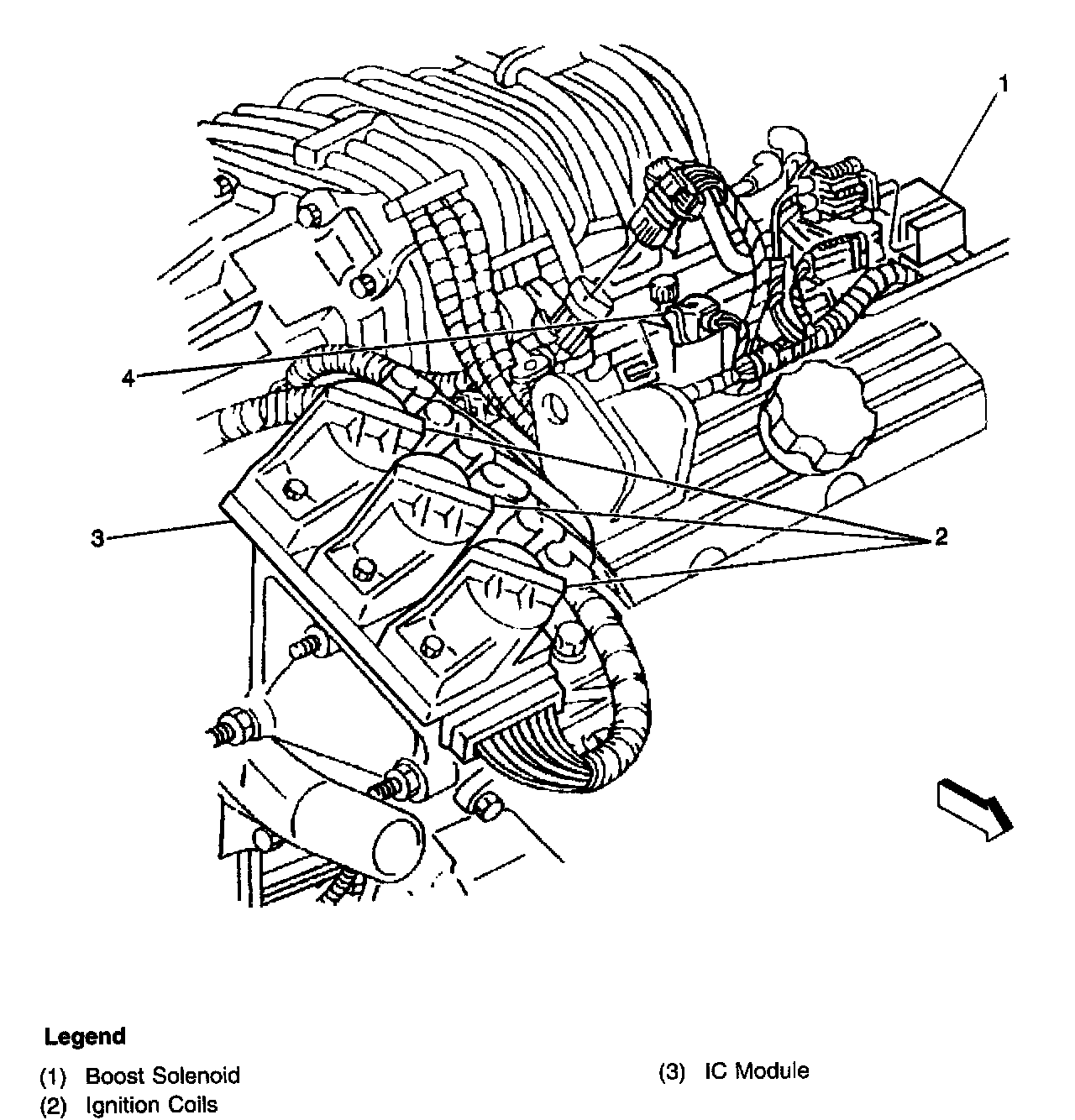 1

4

3

2

Legend

(1) Boost Solenoid

(2) Ignition Coils

(3) IC Module