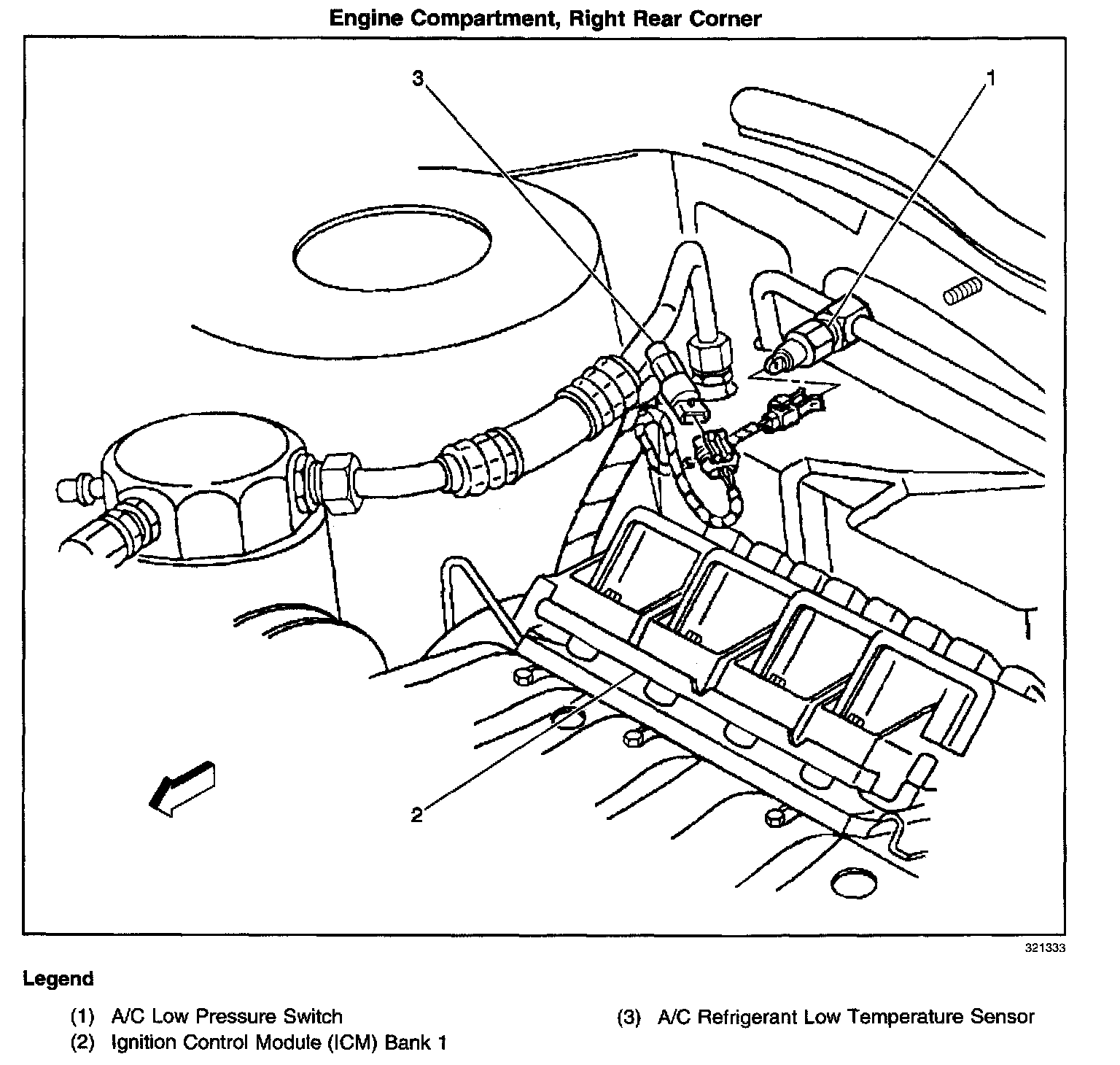 Engine Compartment, Right Rear Corner

3

1

2

321333

Legend

(1) A/C Low Pressure Switch
(2) Ignition Control Module (ICM) Bank 1
(3) A/C Refrigerant Low Temperature Sensor