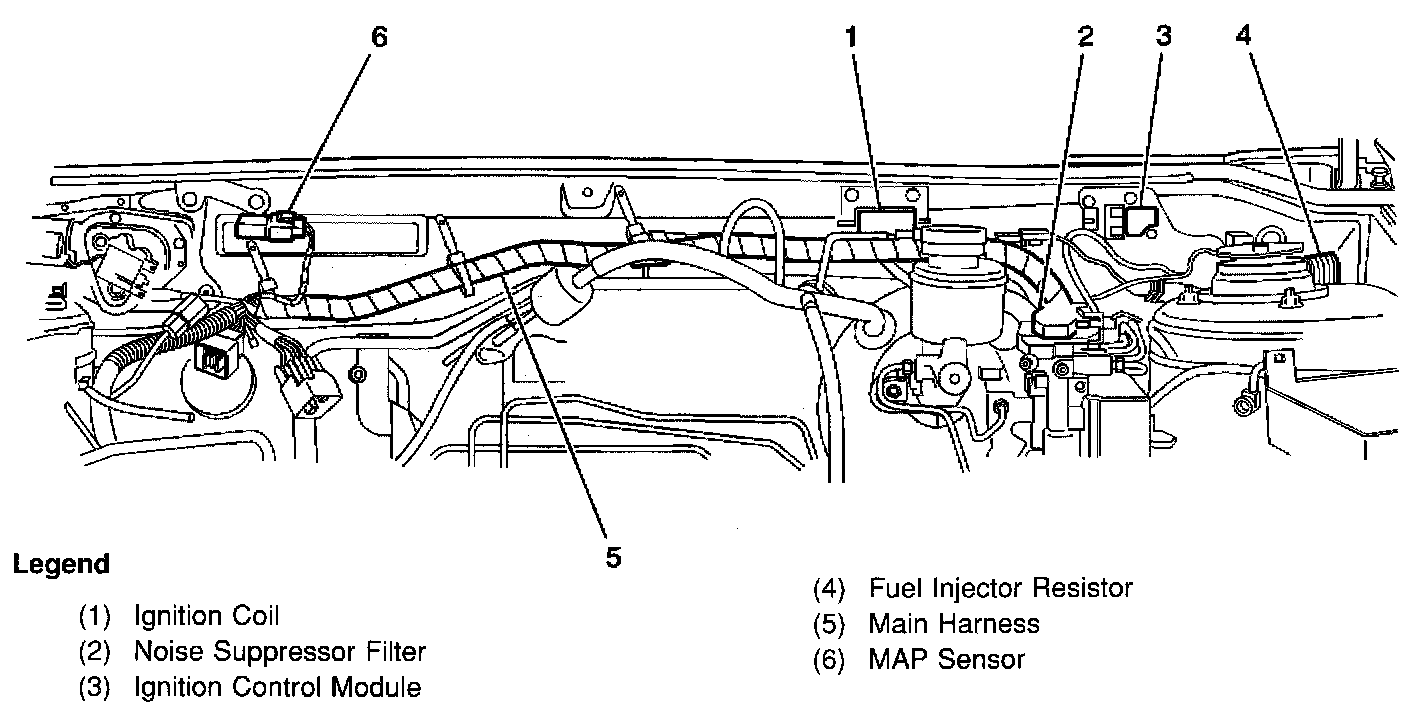 6
1
2
3
4
5

Legend

(1) Ignition Coil
(2) Noise Suppressor Filter
(3) Ignition Control Module

(4) Fuel Injector Resistor
(5) Main Harness
(6) MAP Sensor