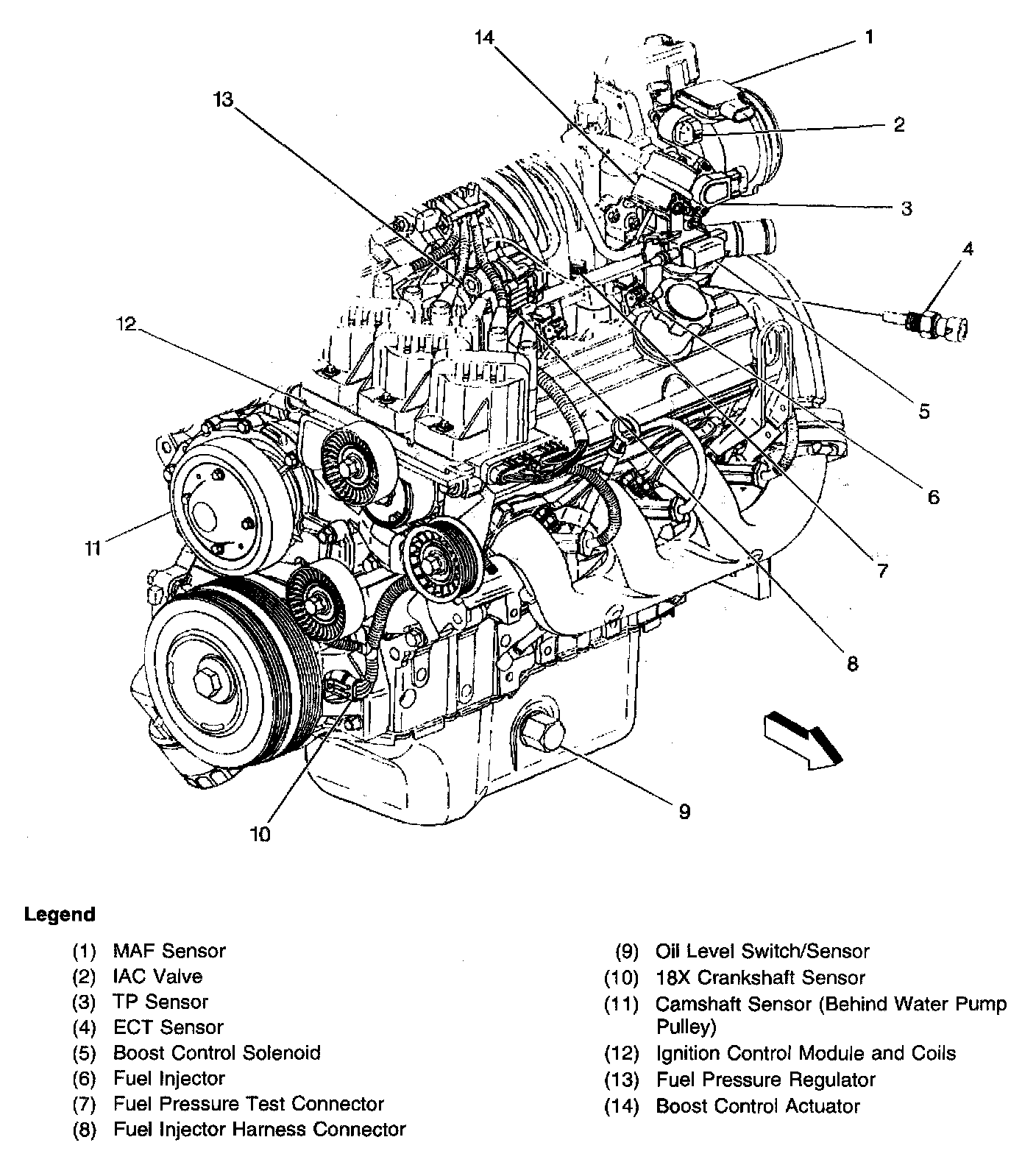 14
1
13
2
3
4
12
5
6
11
7
8
9
10

Legend

(1) MAF Sensor
(2) IAC Valve
(3) TP Sensor
(4) ECT Sensor
(5) Boost Control Solenoid
(6) Fuel Injector
(7) Fuel Pressure Test Connector
(8) Fuel Injector Harness Connector

(9) Oil Level Switch/Sensor
(10) 18X Crankshaft Sensor
(11) Camshaft Sensor (Behind Water Pump Pulley)
(12) Ignition Control Module and Coils
(13) Fuel Pressure Regulator
(14) Boost Control Actuator