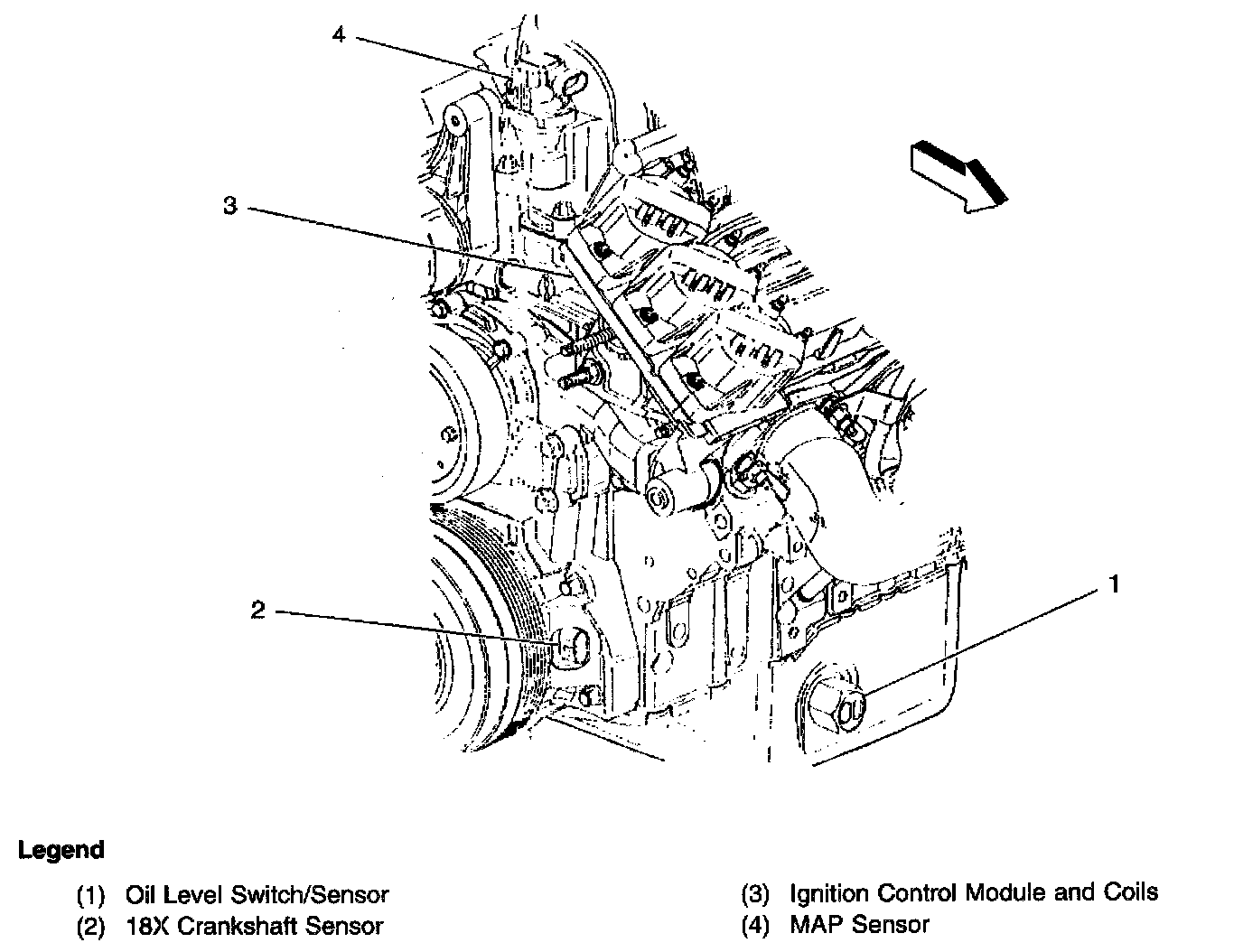 4

3

2

1

Legend

(1) Oil Level Switch/Sensor

(2) 18X Crankshaft Sensor

(3) Ignition Control Module and Coils

(4) MAP Sensor