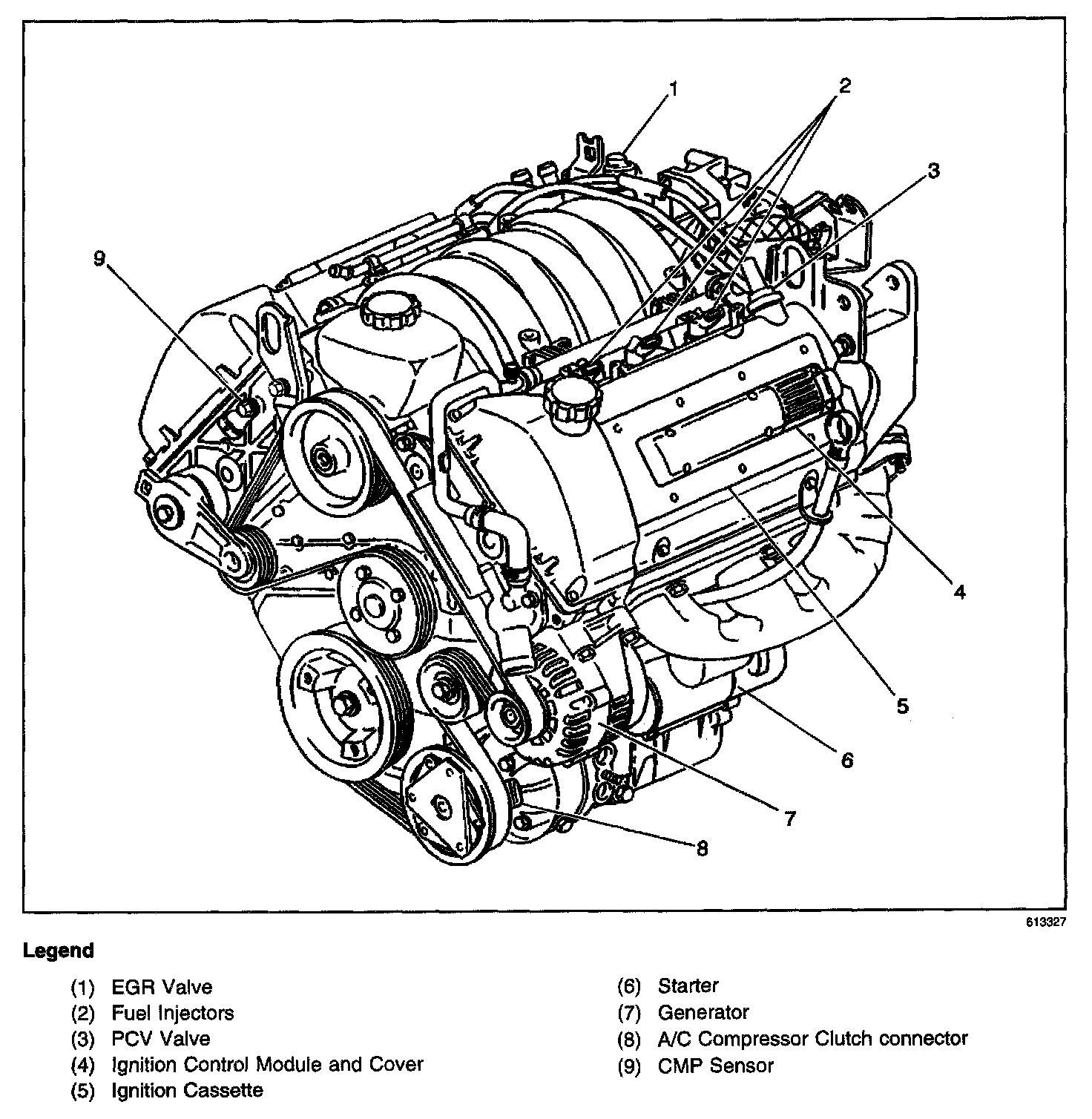 1
2
3
9
4
5
6
7
8

613327

Legend

(1) EGR Valve
(2) Fuel Injectors
(3) PCV Valve
(4) Ignition Control Module and Cover
(5) Ignition Cassette

(6) Starter
(7) Generator
(8) A/C Compressor Clutch connector
(9) CMP Sensor