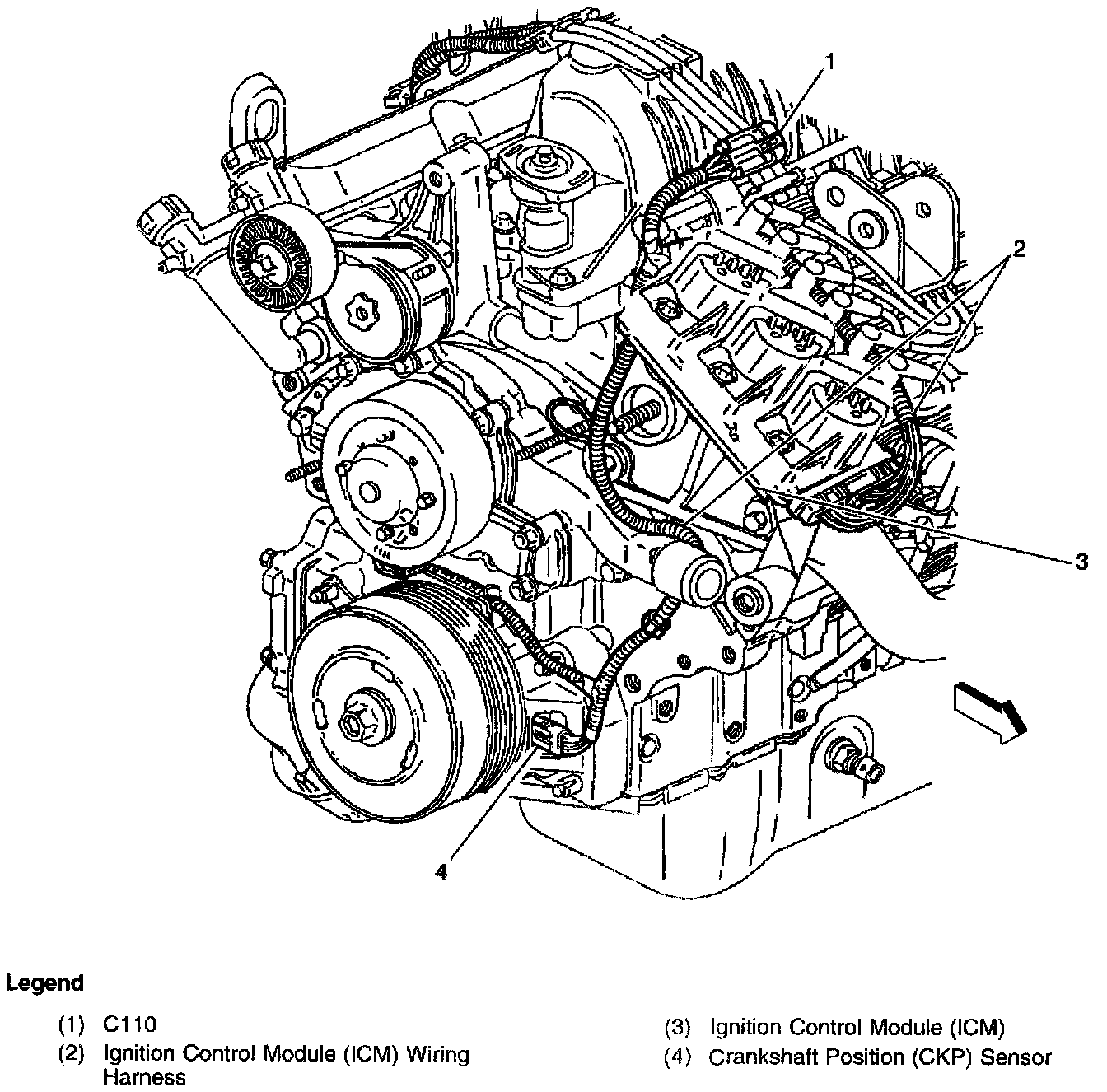 1
2
3
4

Legend

(1) C110
(2) Ignition Control Module (ICM) Wiring Harness

(3) Ignition Control Module (ICM)
(4) Crankshaft Position (CKP) Sensor