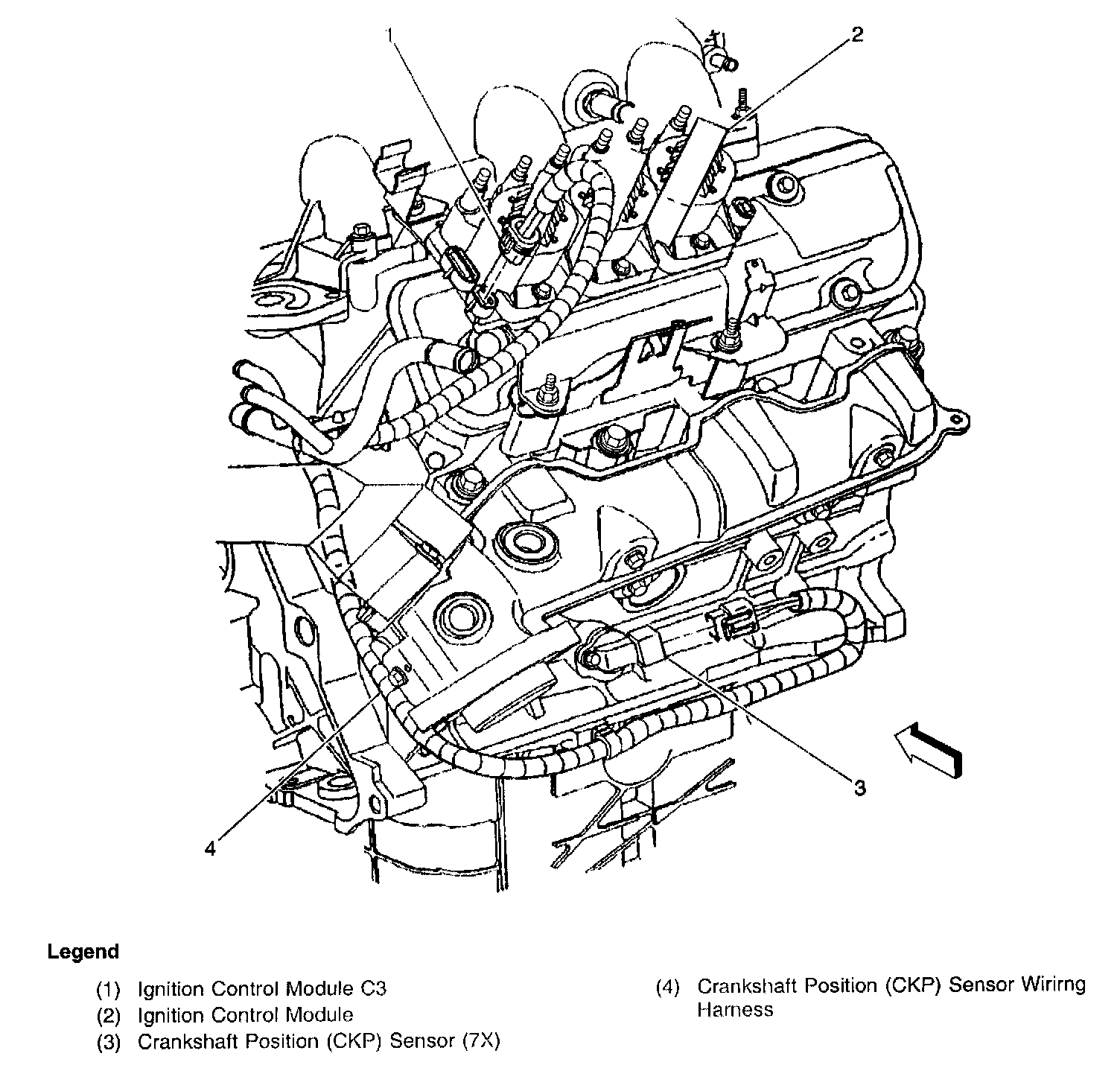 1

2

3

4

Legend

(1) Ignition Control Module C3
(2) Ignition Control Module
(3) Crankshaft Position (CKP) Sensor (7X)
(4) Crankshaft Position (CKP) Sensor Wirirng Harness