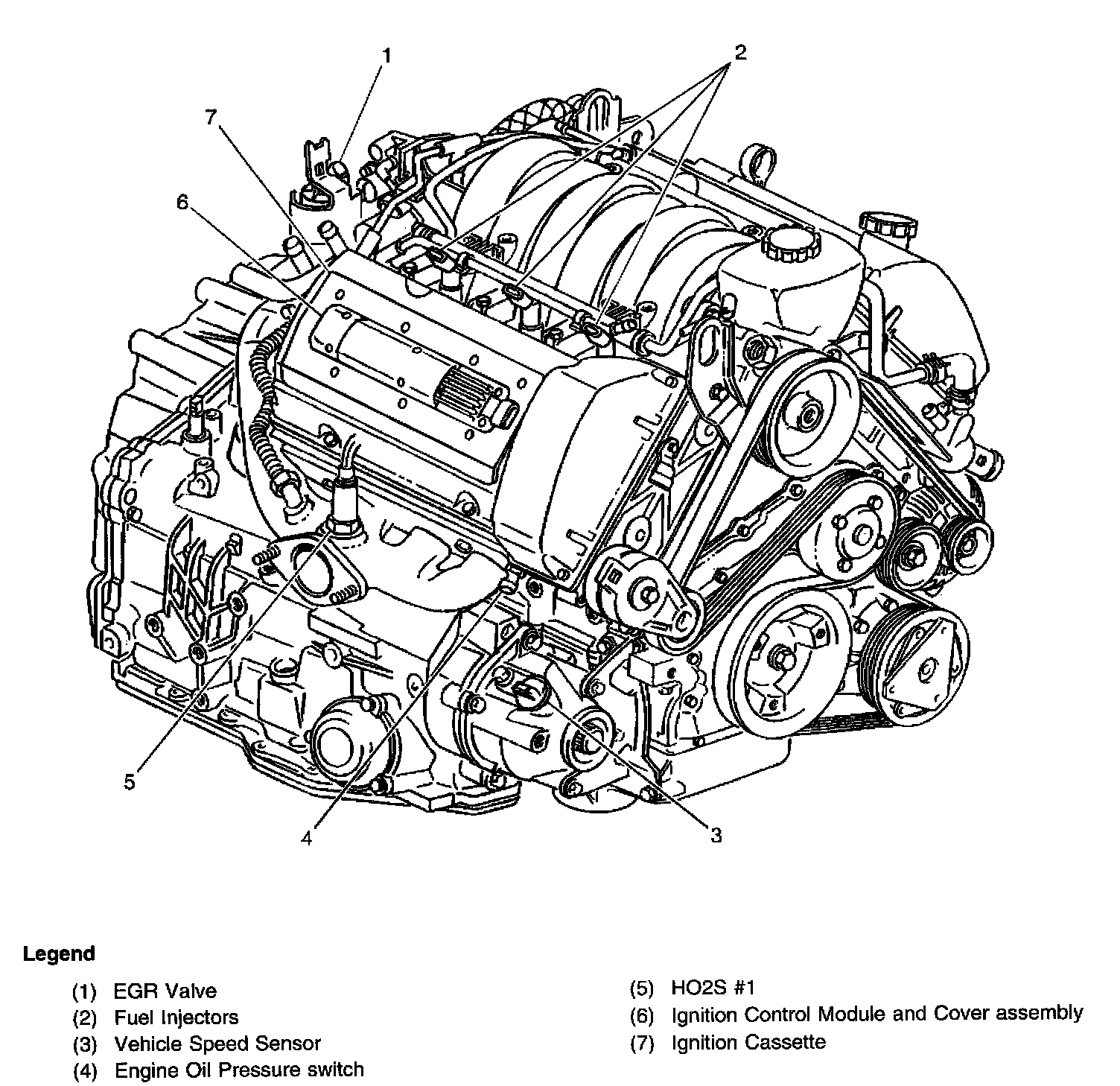 1
2
7
6
5
4
3

Legend

(1) EGR Valve
(2) Fuel Injectors
(3) Vehicle Speed Sensor
(4) Engine Oil Pressure switch

(5) HO2S #1
(6) Ignition Control Module and Cover assembly
(7) Ignition Cassette