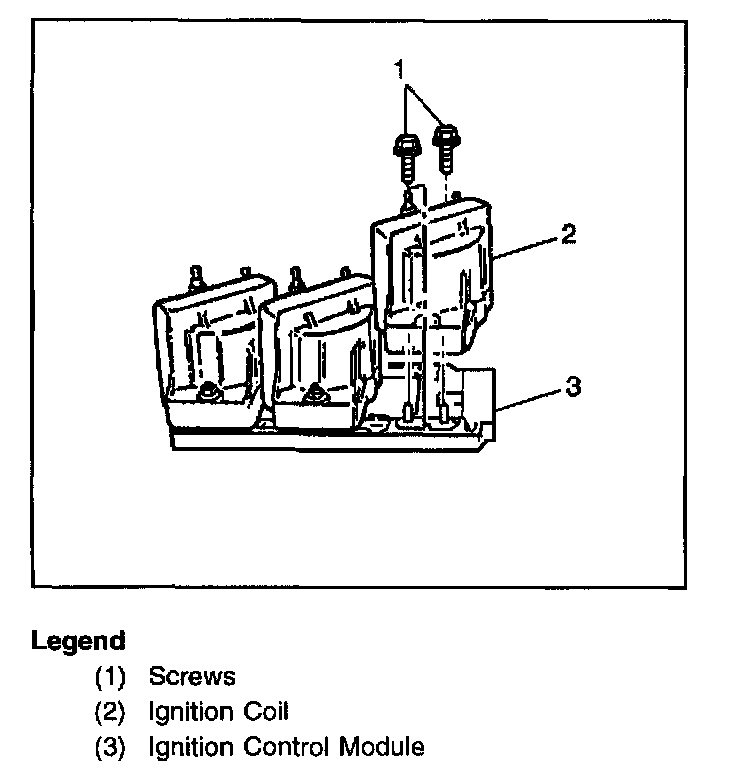 1
2
3

Legend
(1) Screws
(2) Ignition Coil
(3) Ignition Control Module