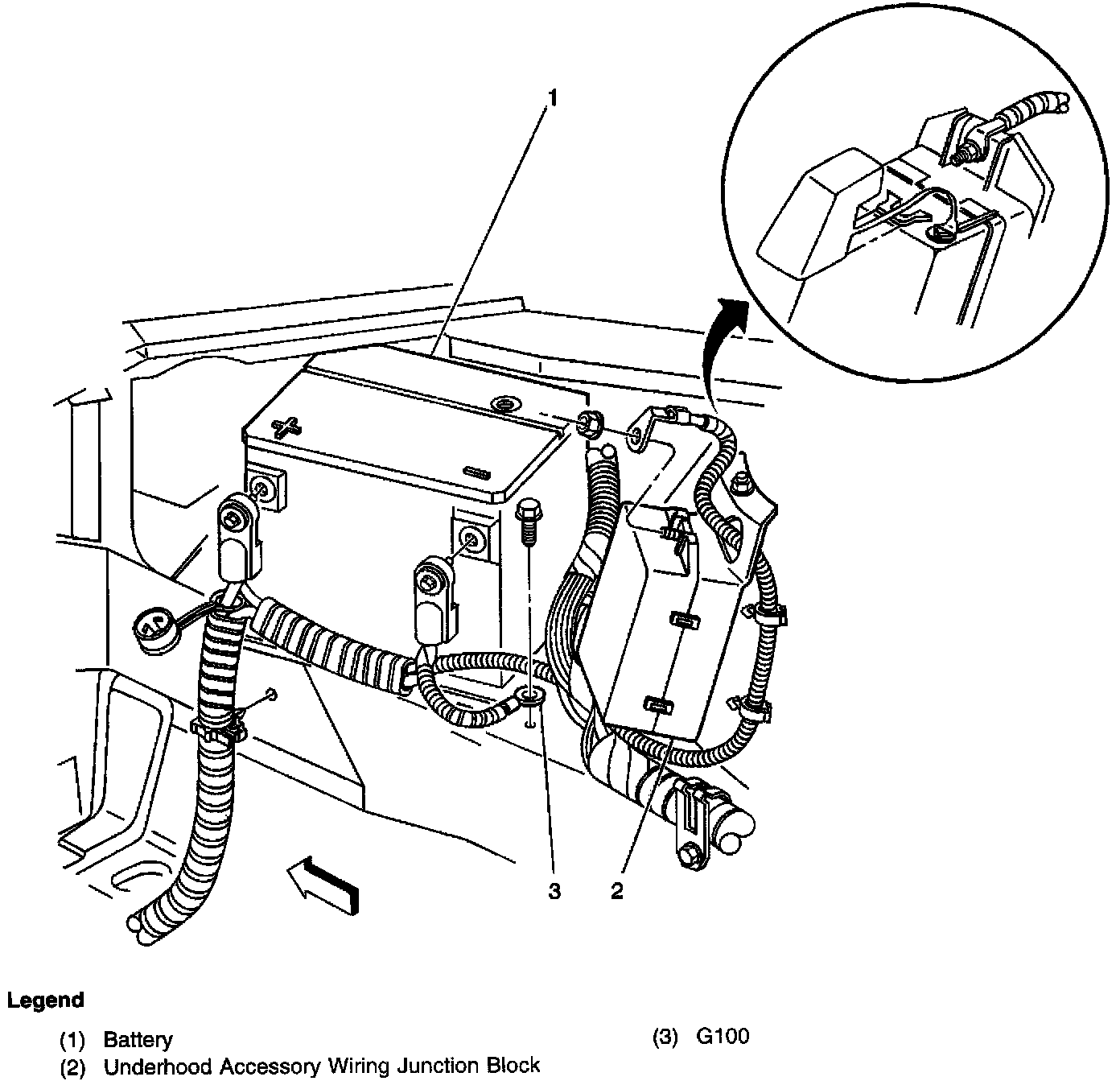 1

3

2

Legend

(1) Battery

(2) Underhood Accessory Wiring Junction Block

(3) G100