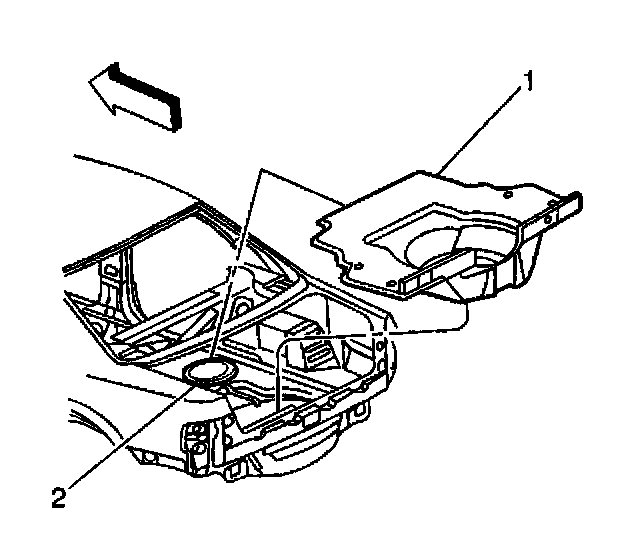 1
2