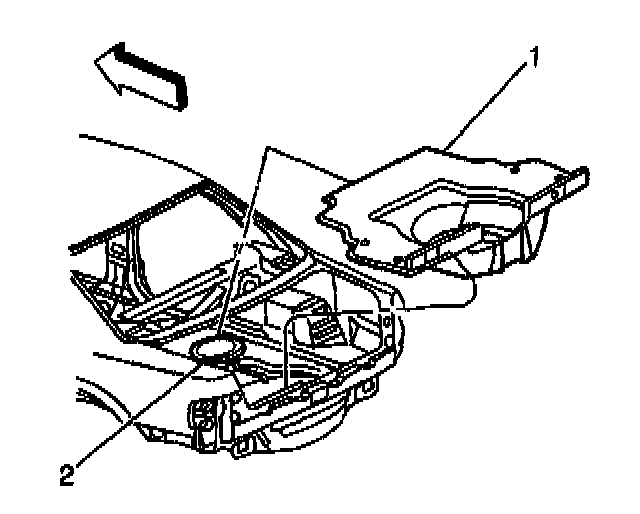 1

2