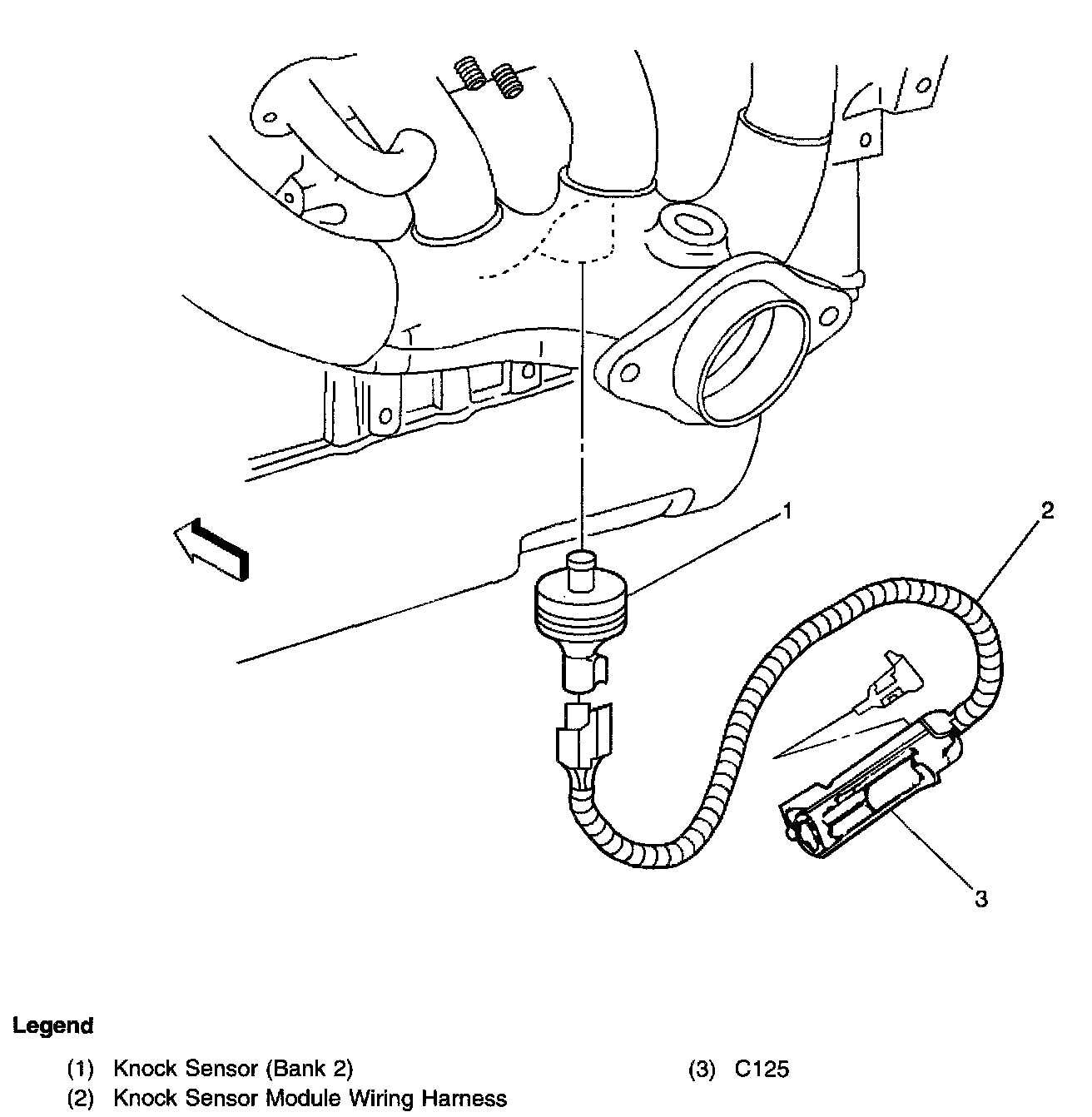 1

2

3

Legend

(1) Knock Sensor (Bank 2)

(2) Knock Sensor Module Wiring Harness

(3) C125