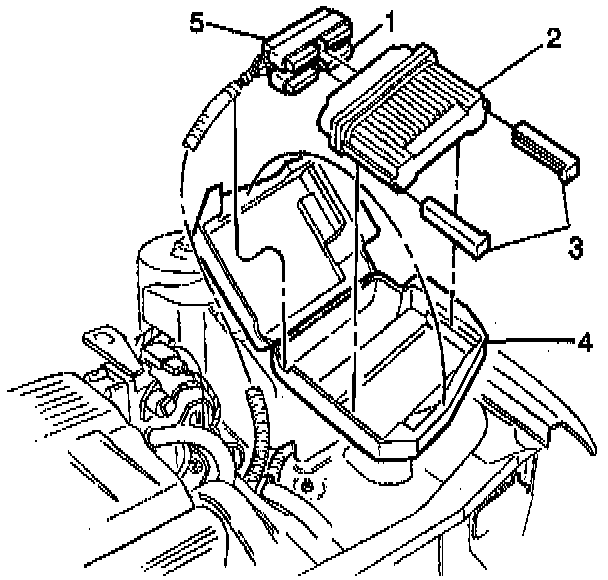 5
1
2
3
4