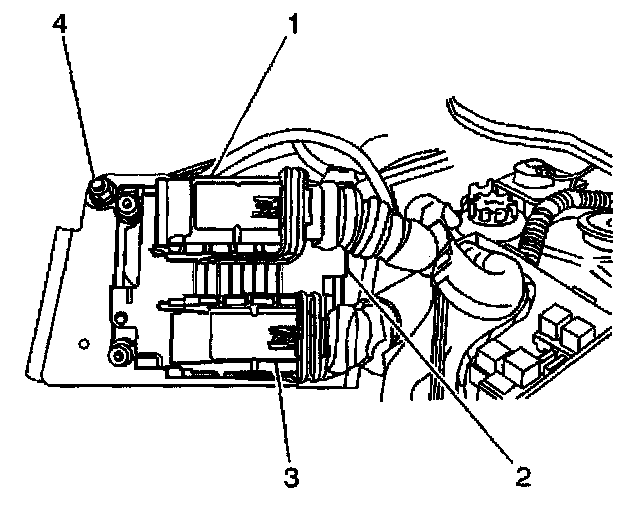 4
1
3
2