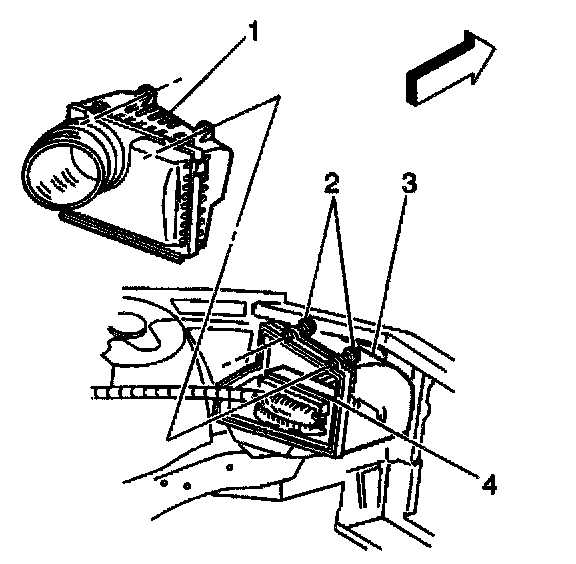 1
2
3
4