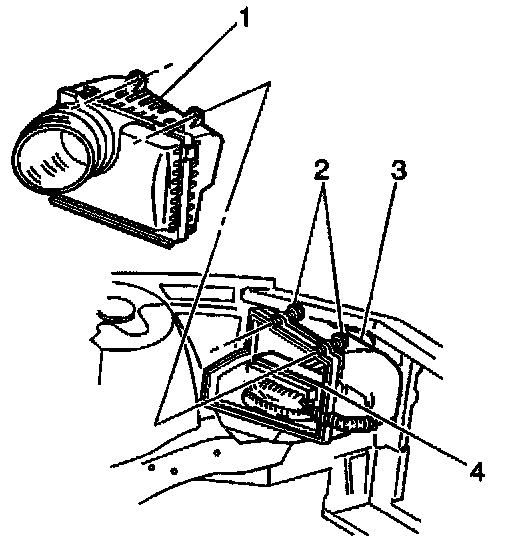 1
2
3
4