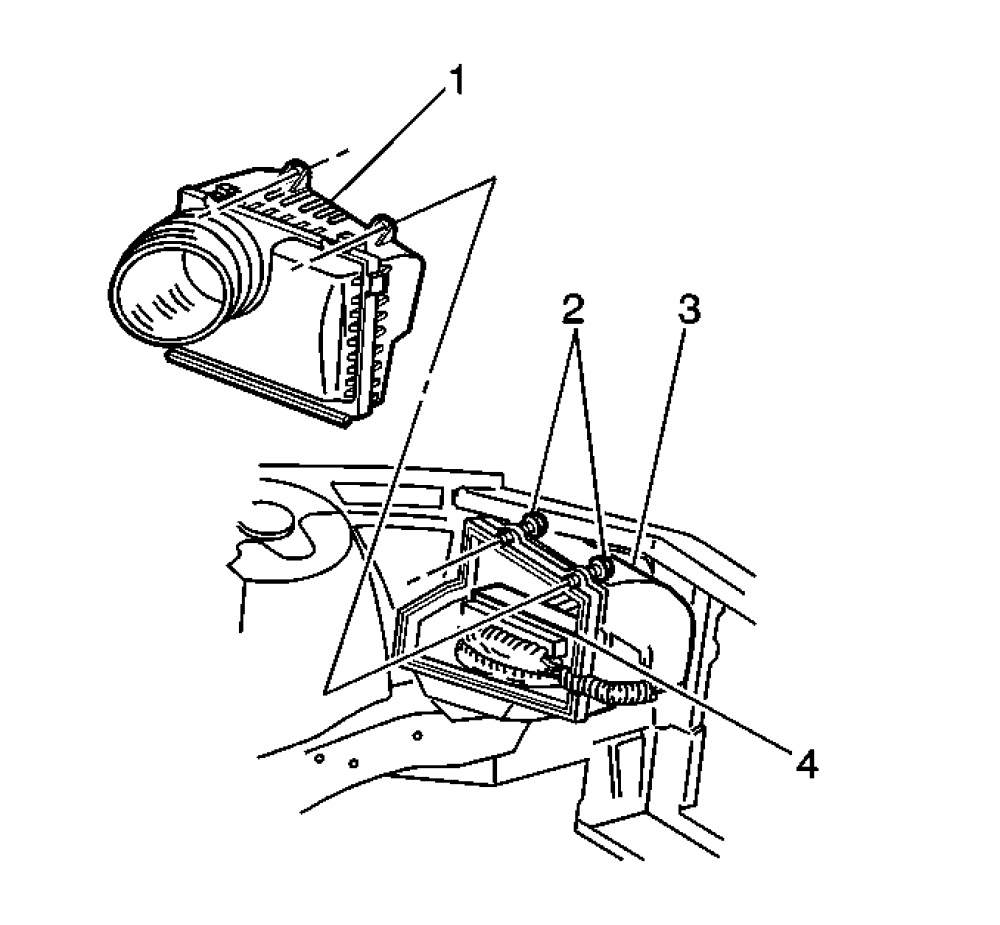 1
2
3
4