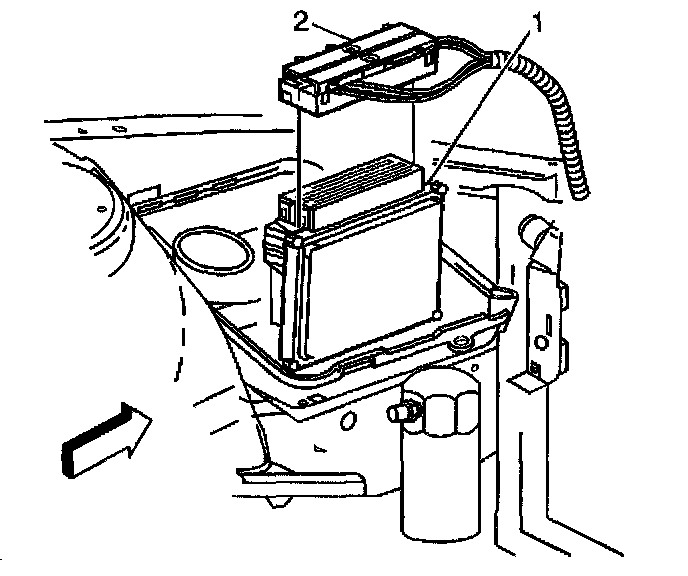 2
1