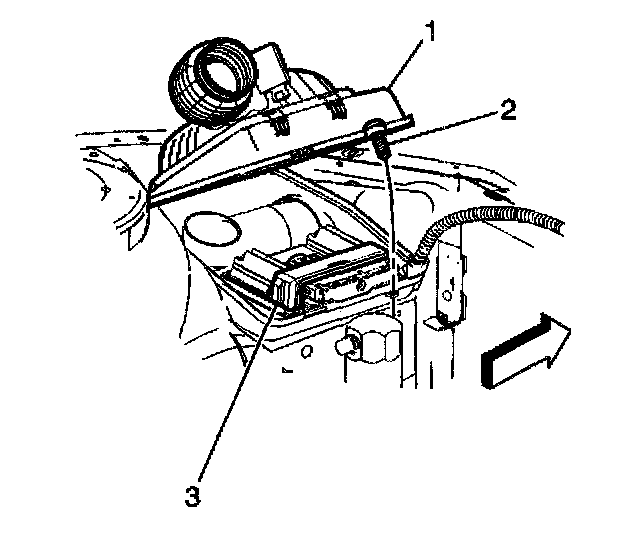 1
2
3