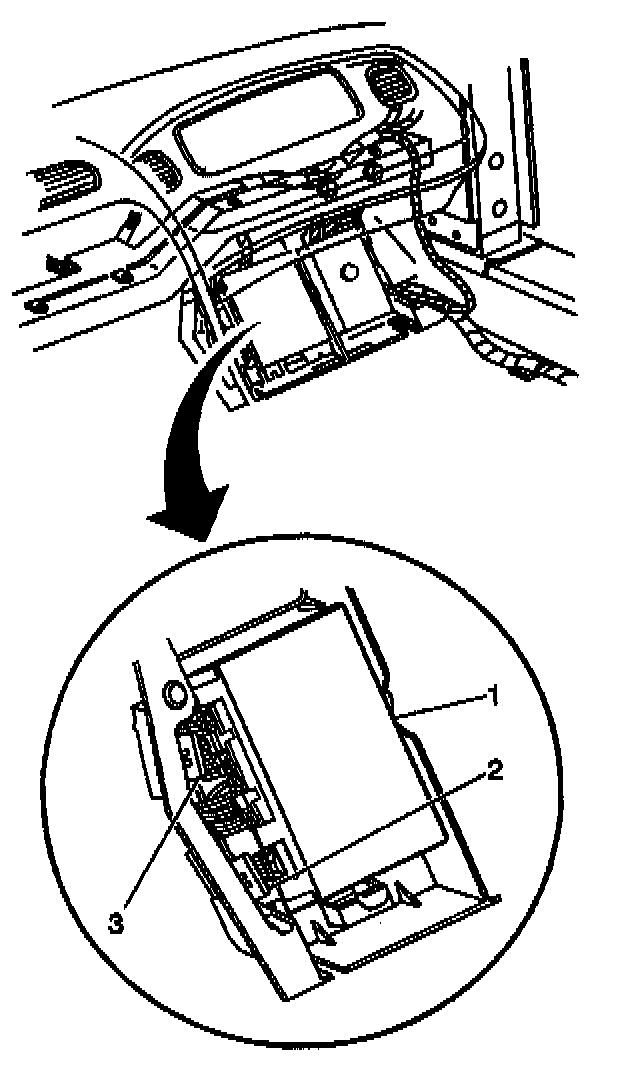 1
2
3