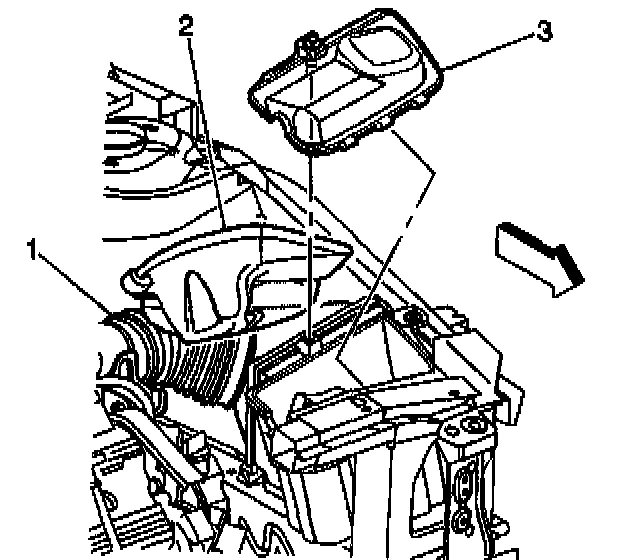 2
3
1