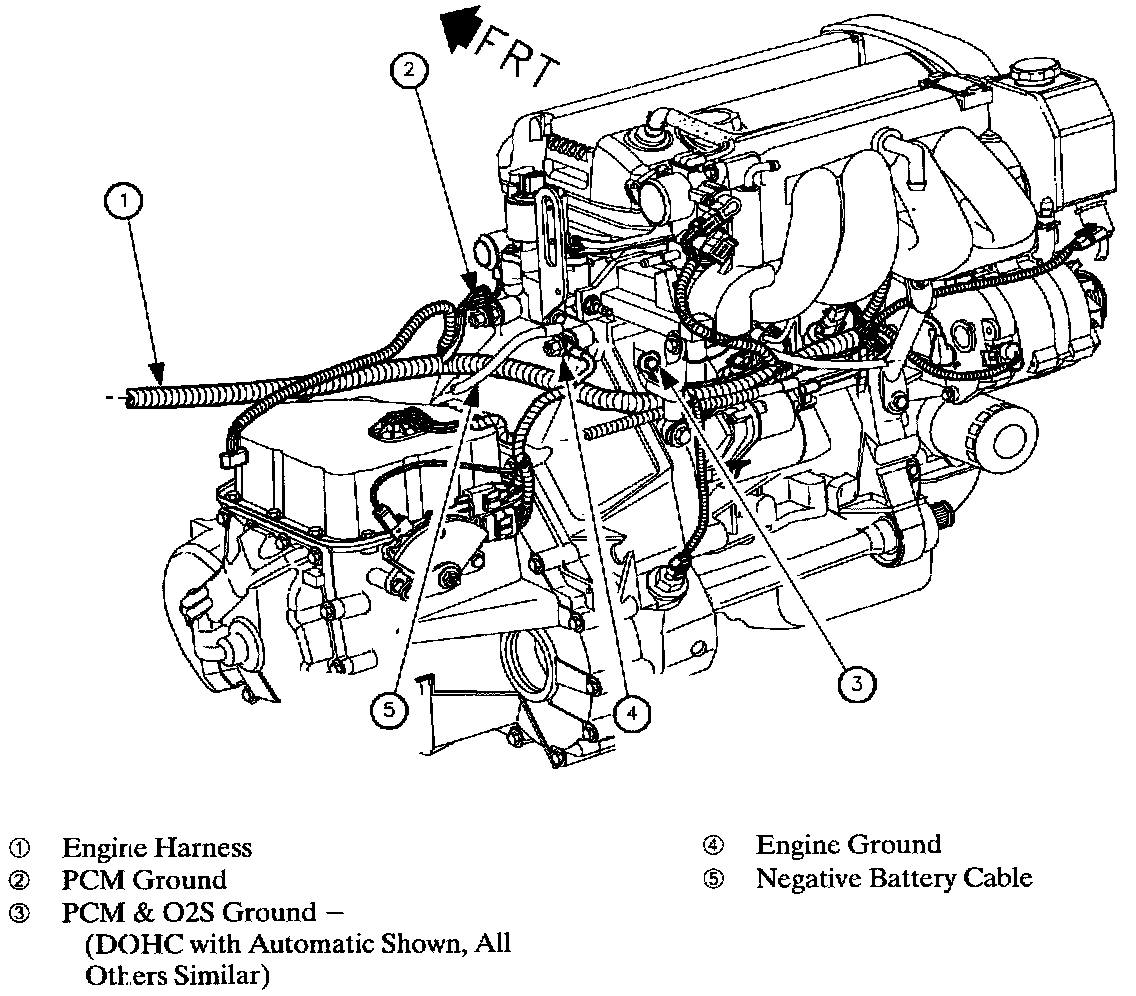 FRT

2

1

5

4

3

① Engine Harness
② PCM Ground
③ PCM & O2S Ground – (DOHC with Automatic Shown, All Others Similar)

④ Engine Ground
⑤ Negative Battery Cable