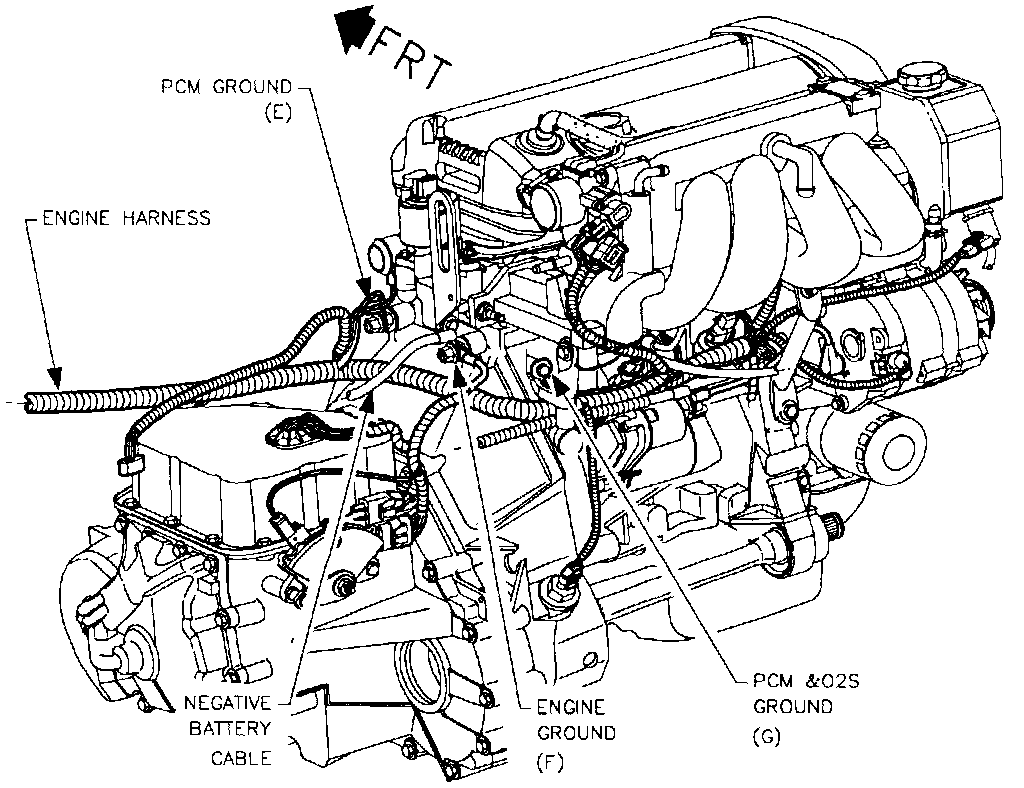 FRT

PCM GROUND
(E)

ENGINE HARNESS

NEGATIVE
BATTERY
CABLE

ENGINE
GROUND
(F)

PCM &O2S
GROUND
(G)