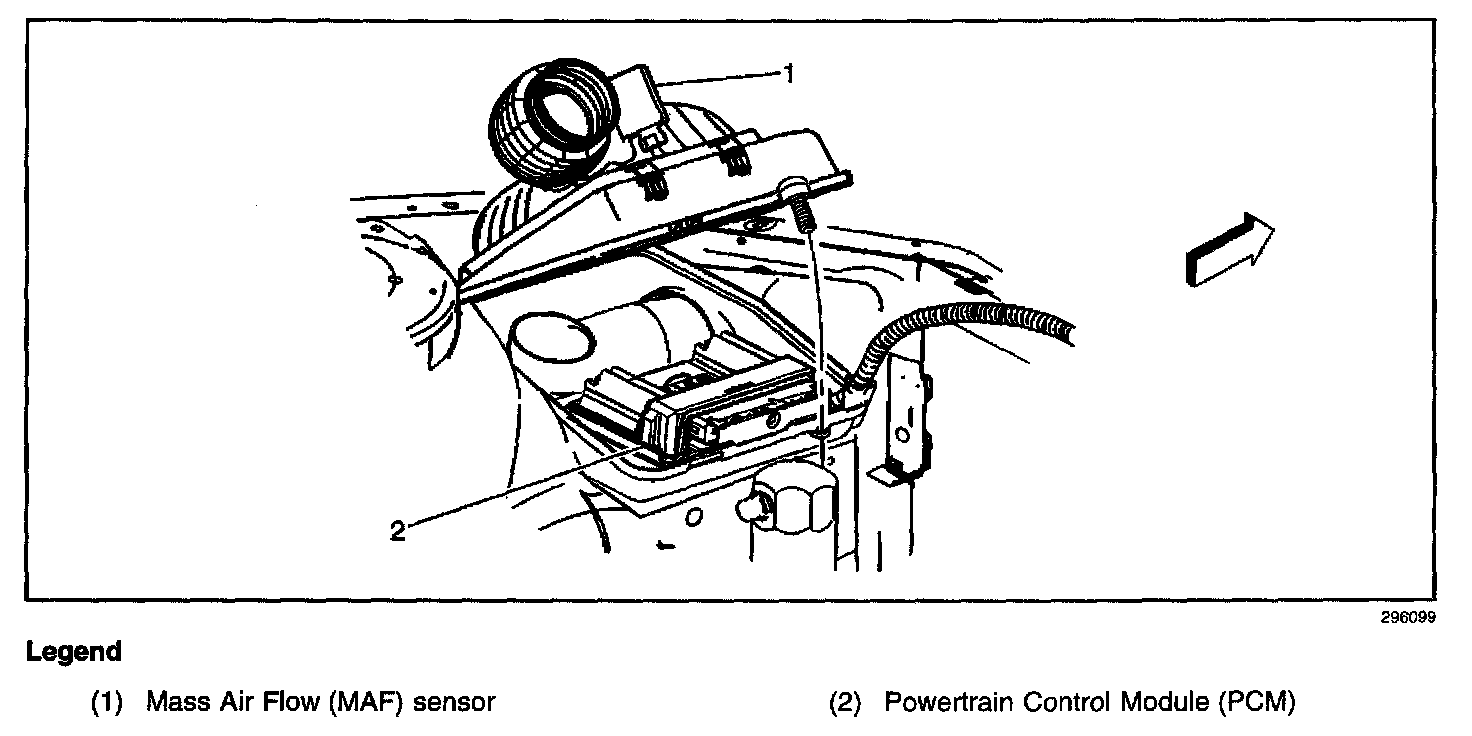 1

2

296099

Legend

(1) Mass Air Flow (MAF) sensor

(2) Powertrain Control Module (PCM)