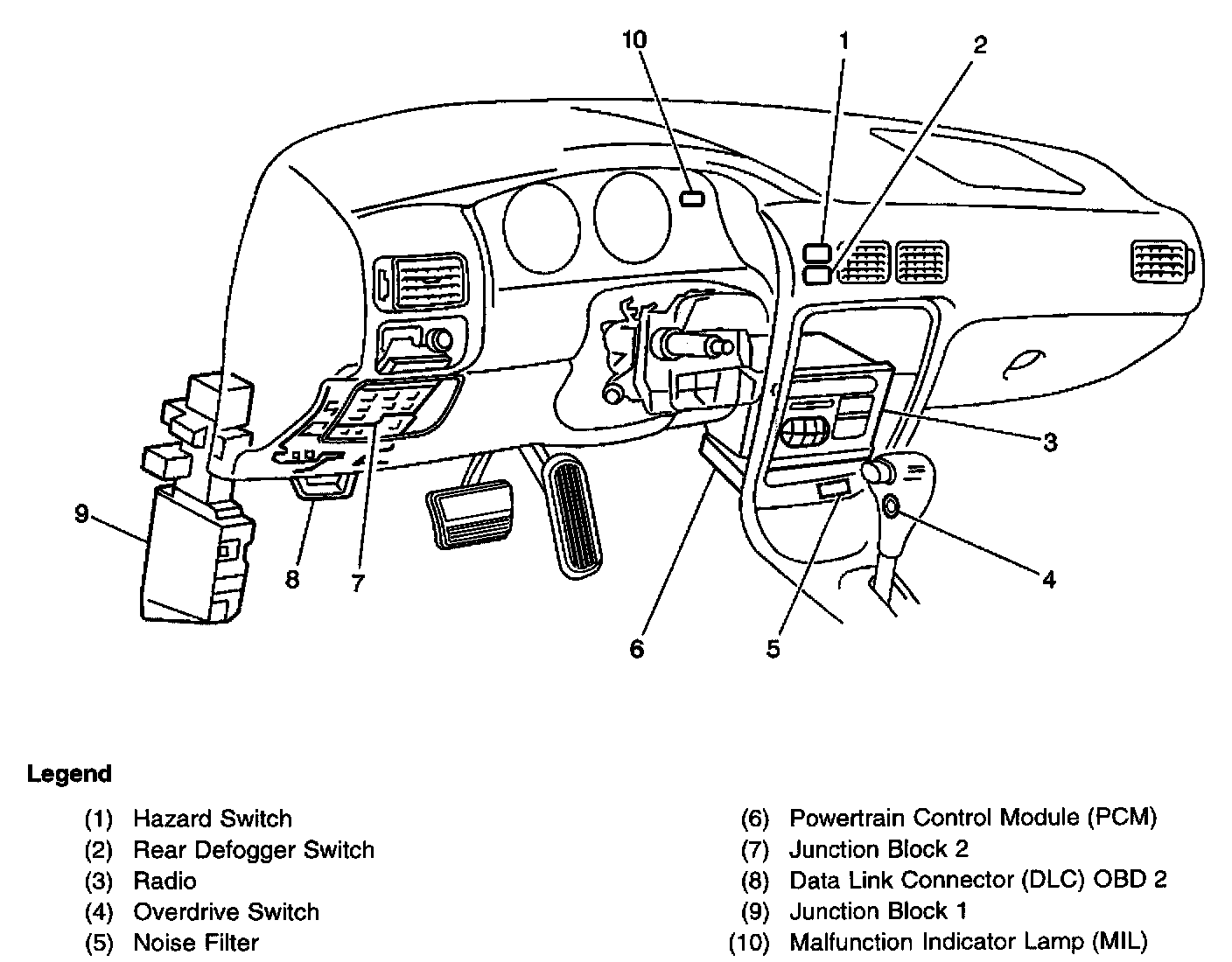 10
1
2
3
4
5
6
7
8
9

Legend

(1) Hazard Switch
(2) Rear Defogger Switch
(3) Radio
(4) Overdrive Switch
(5) Noise Filter

(6) Powertrain Control Module (PCM)
(7) Junction Block 2
(8) Data Link Connector (DLC) OBD 2
(9) Junction Block 1
(10) Malfunction Indicator Lamp (MIL)