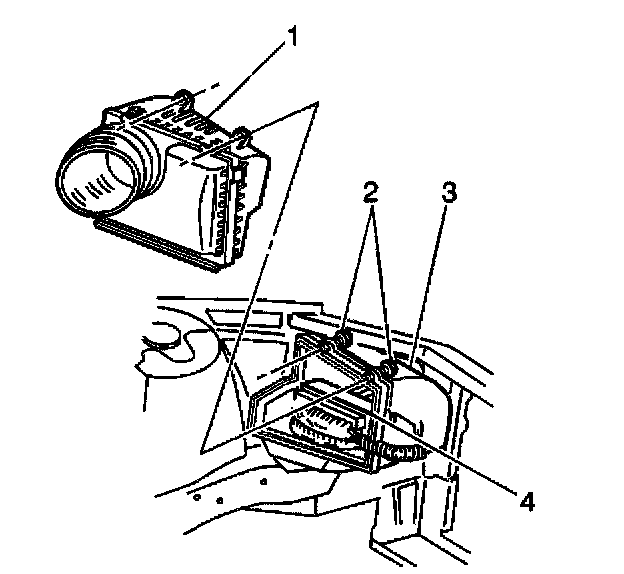 1
2
3
4