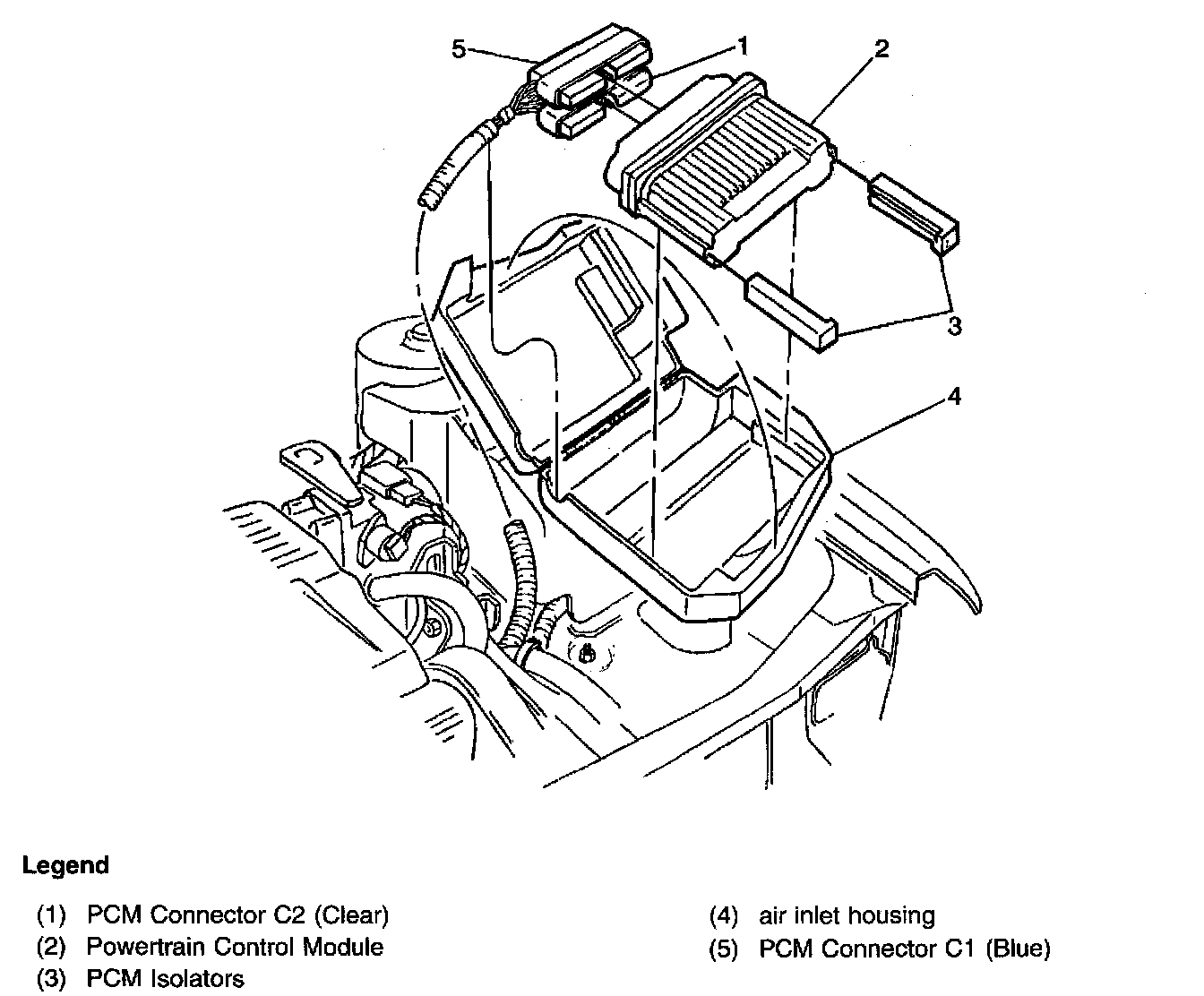 5
1
2
3
4

Legend

(1) PCM Connector C2 (Clear)
(2) Powertrain Control Module
(3) PCM Isolators

(4) air inlet housing
(5) PCM Connector C1 (Blue)